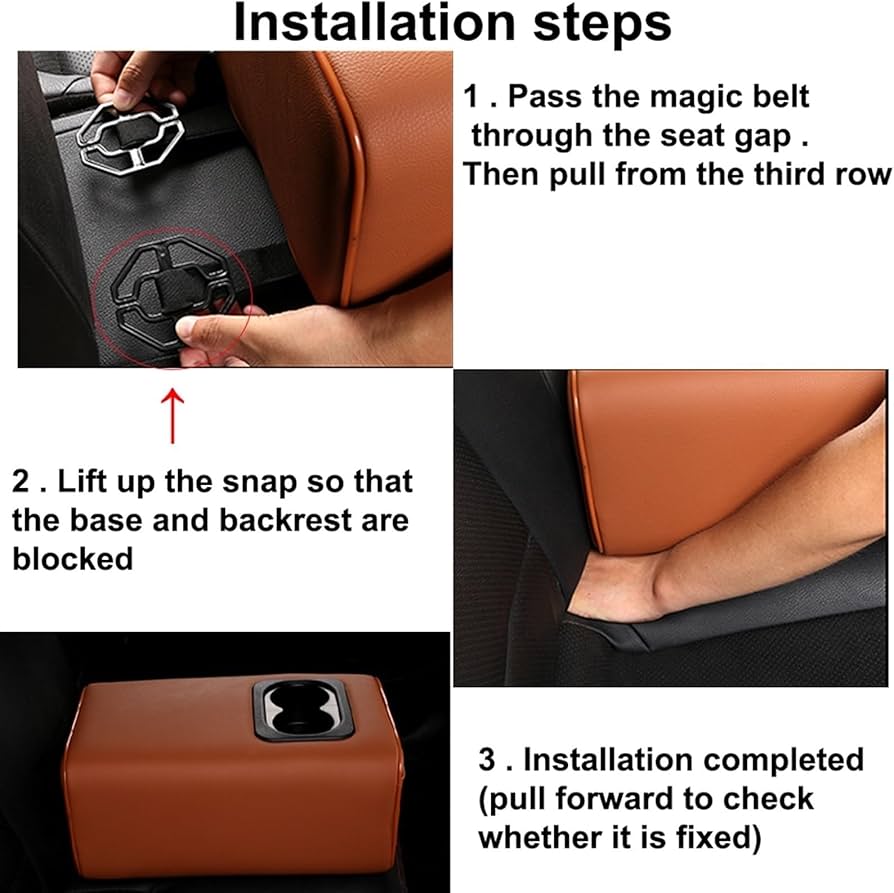 Installation steps

1 . Pass the magic belt through the seat gap . Then pull from the third row

2 . Lift up the snap so that the base and backrest are blocked

3 . Installation completed (pull forward to check whether it is fixed)