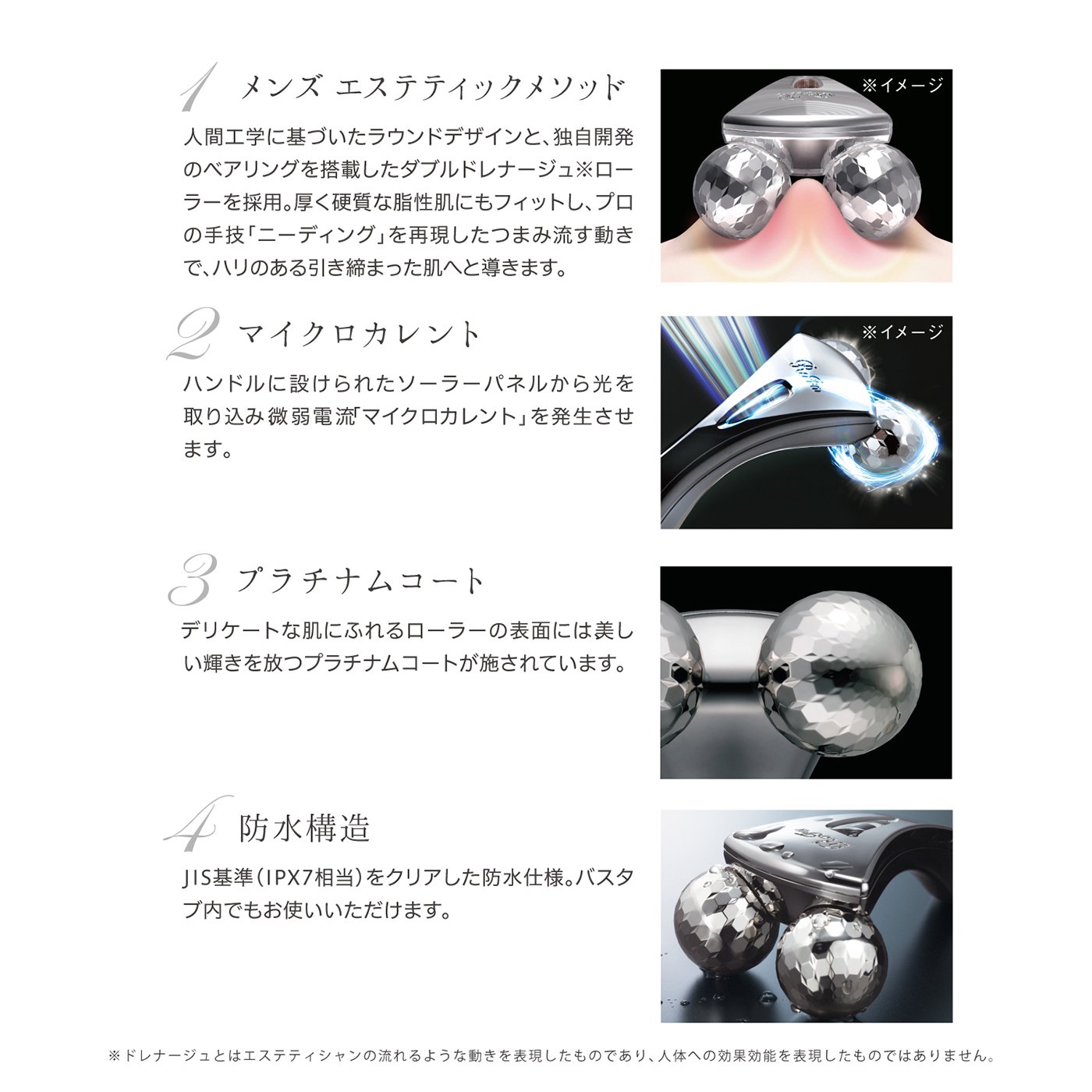 1 メンズ エステティックメソッド

人間工学に基づいたラウンドデザインと、独自開発のベアリングを搭載したダブルドレナージュ※ローラーを採用。厚く硬質な脂性肌にもフィットし、プロの手技「ニーディング」を再現したつまみ流す動きで、ハリのある引き締まった肌へと導きます。

※イメージ

2 マイクロカレント

ハンドルに設けられたソーラーパネルから光を取り込み微弱電流「マイクロカレント」を発生させます。

※イメージ

3 プラチナムコート

デリケートな肌にふれるローラーの表面には美しい輝きを放つプラチナムコートが施されています。

4 防水構造

JIS基準（IPX7相当）をクリアした防水仕様。バスタブ内でもお使いいただけます。

※ドレナージュとはエステティシャンの流れるような動きを表現したものであり、人体への効果効能を表現したものではありません。