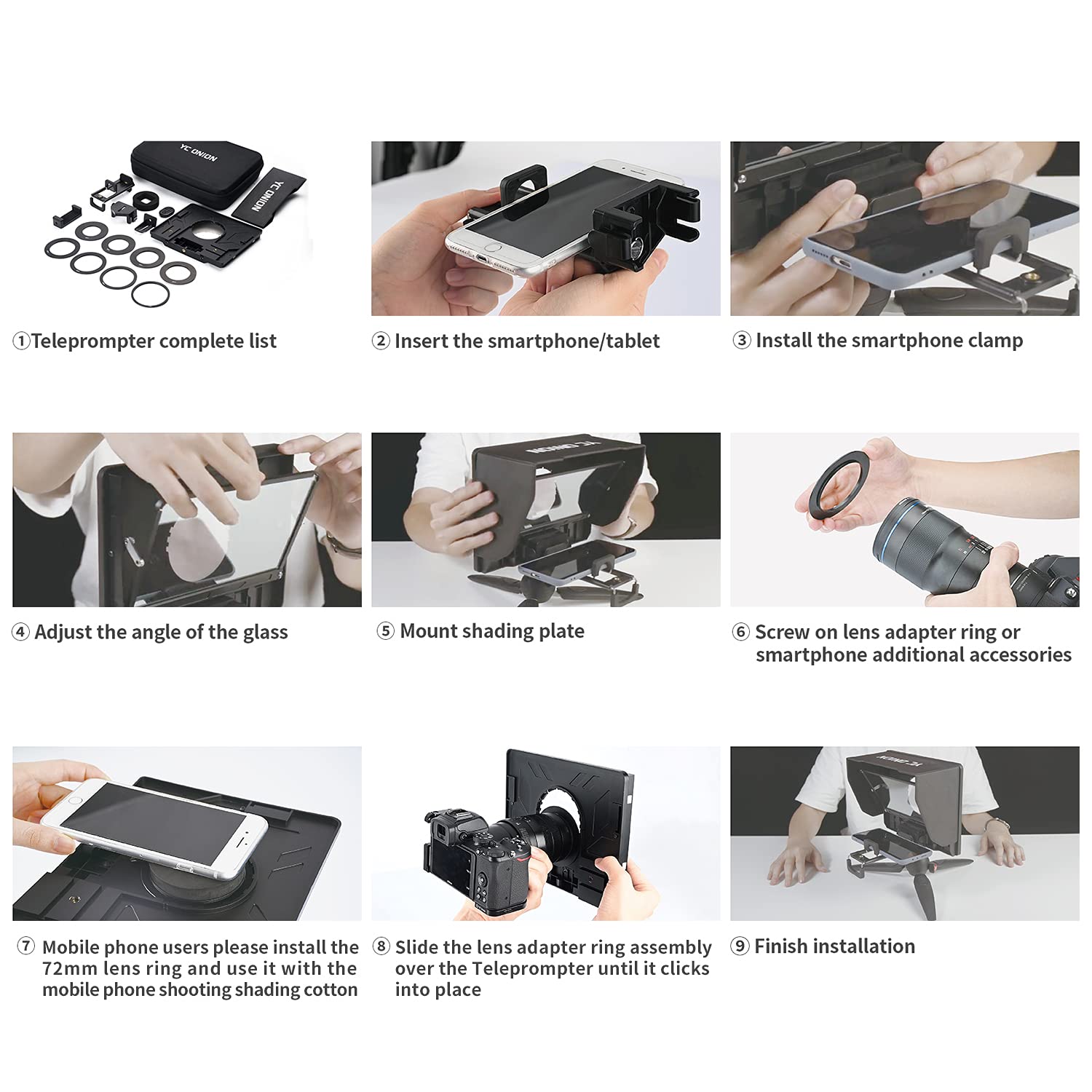 YC ONION

YC ONION

①Teleprompter complete list

② Insert the smartphone/tablet

③ Install the smartphone clamp

④ Adjust the angle of the glass

YC ONION

⑤ Mount shading plate

⑥ Screw on lens adapter ring or smartphone additional accessories

⑦ Mobile phone users please install the 72mm lens ring and use it with the mobile phone shooting shading cotton

⑧ Slide the lens adapter ring assembly over the Teleprompter until it clicks into place

YC ONION

⑨ Finish installation