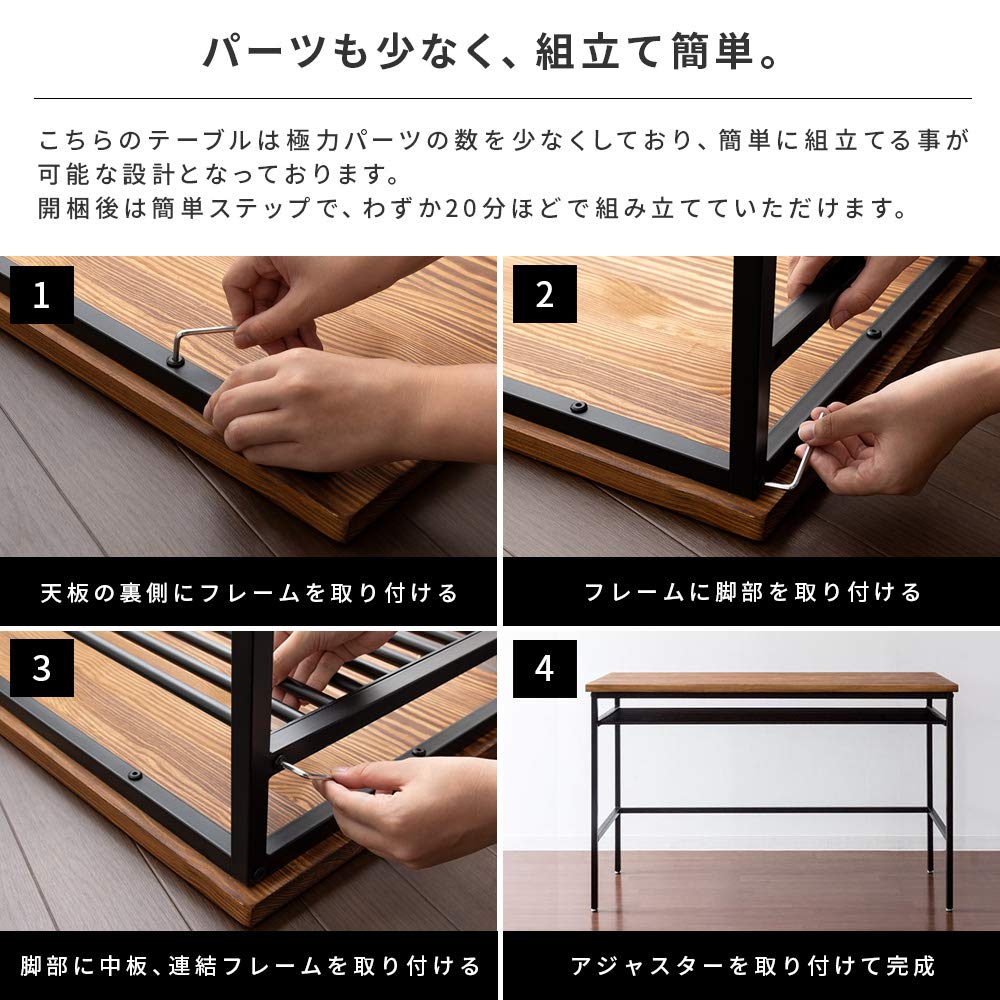 パーツも少なく、組立て簡単。

こちらのテーブルは極力パーツの数を少なくしており、簡単に組立てる事が可能な設計となっております。
開梱後は簡単ステップで、わずか20分ほどで組み立てていただけます。

1

天板の裏側にフレームを取り付ける

2

フレームに脚部を取り付ける

3

脚部に中板、連結フレームを取り付ける

4

アジャスターを取り付けて完成