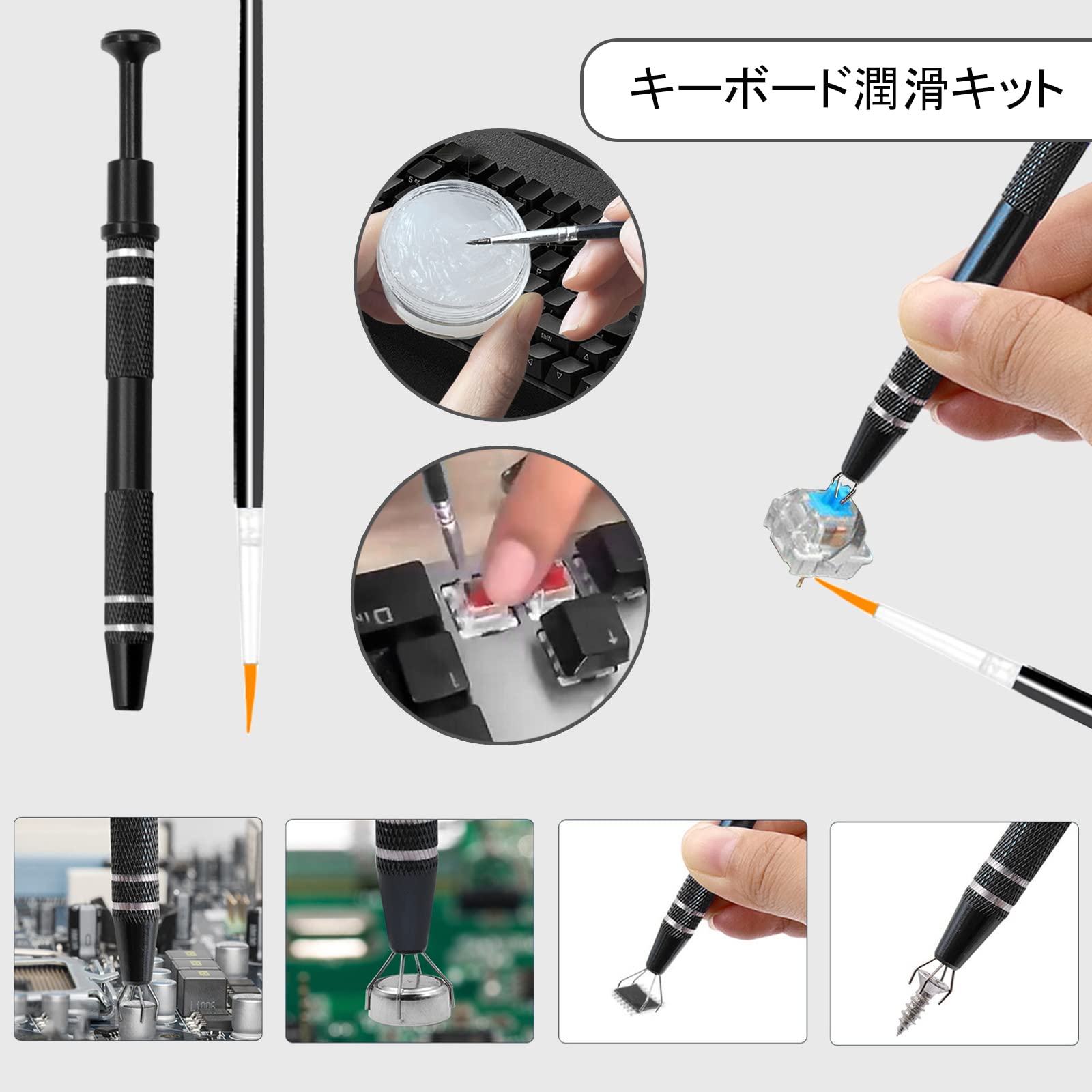 キーボード潤滑キット