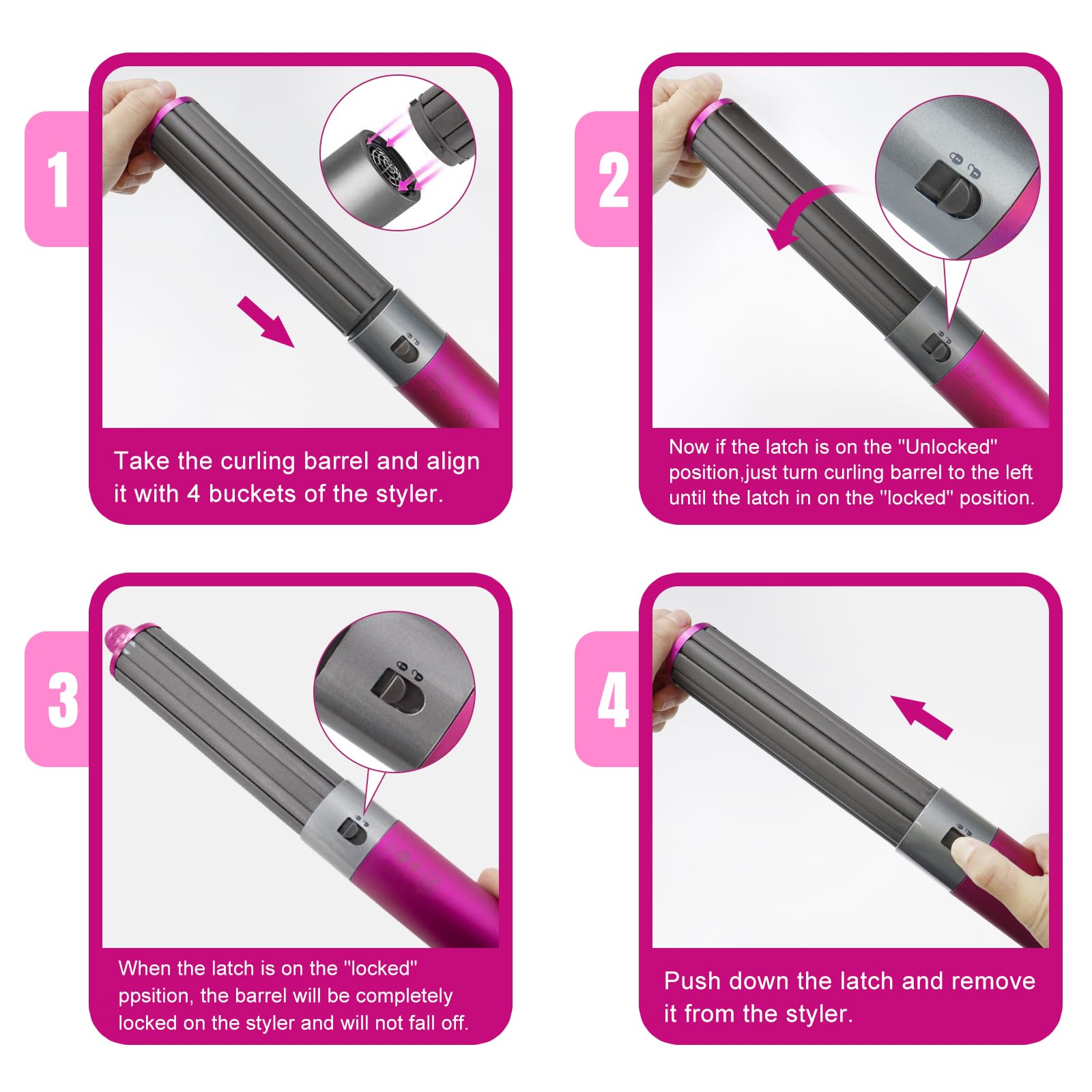 1

Take the curling barrel and align it with 4 buckets of the styler.

2

Now if the latch is on the "Unlocked" position,just turn curling barrel to the left until the latch in on the "locked" position.

3

When the latch is on the "locked" ppsition, the barrel will be completely locked on the styler and will not fall off.

4

Push down the latch and remove it from the styler.