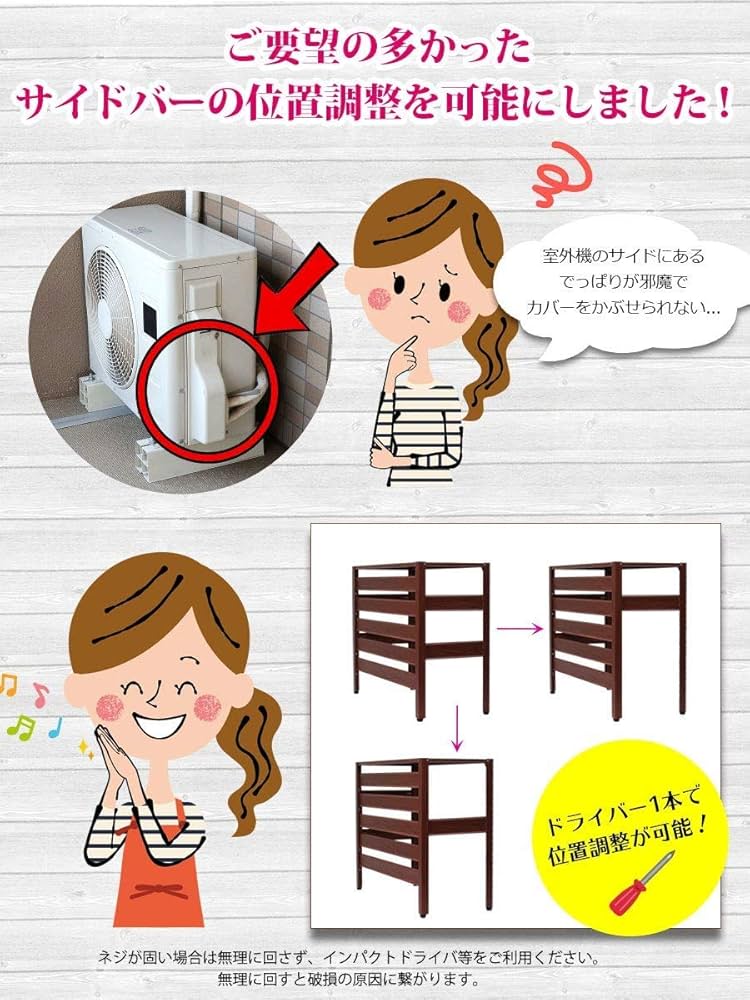 ご要望の多かった
サイドバーの位置調整を可能にしました！

室外機のサイドにある
でっぱりが邪魔で
カバーをかぶせられない…

ドライバー1本で
位置調整が可能！

ネジが固い場合は無理に回さず、インパクトドライバ等をご利用ください。
無理に回すと破損の原因に繋がります。