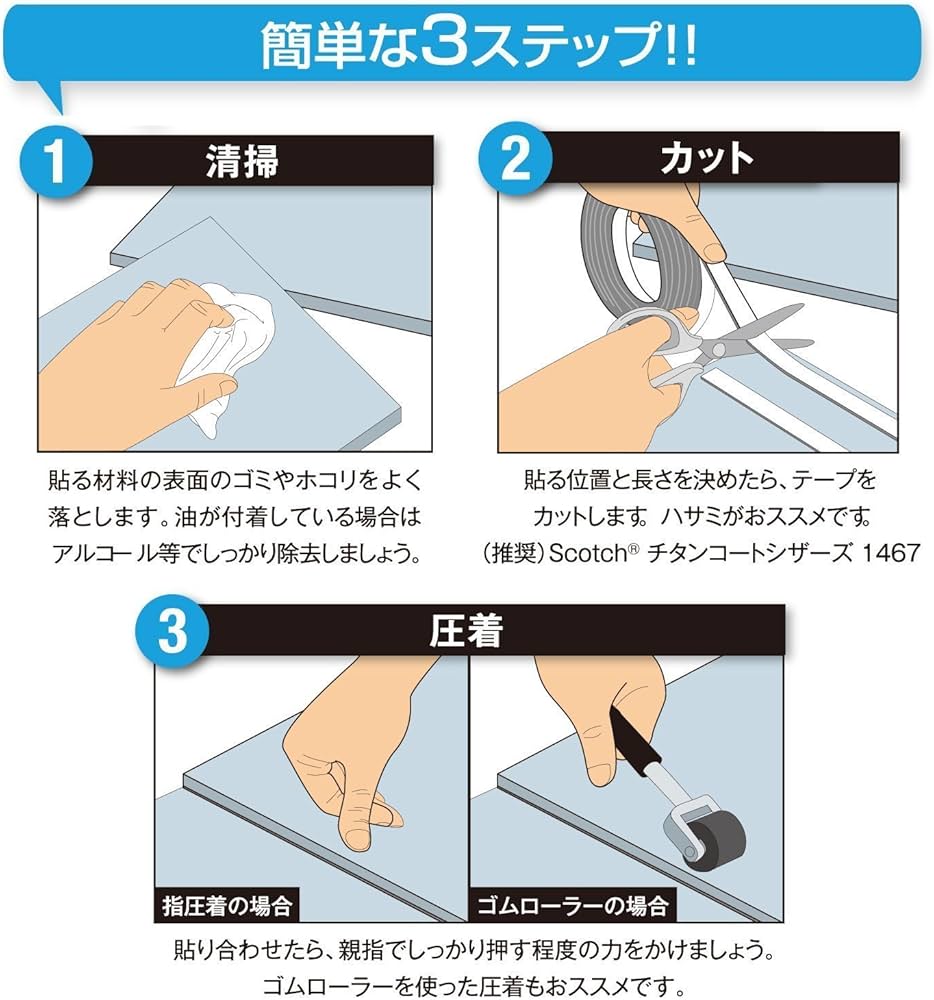 簡単な3ステップ!!

1 清掃

貼る材料の表面のゴミやホコリをよく落とします。油が付着している場合はアルコール等でしっかり除去しましょう。

2 カット

貼る位置と長さを決めたら、テープをカットします。ハサミがおススメです。
（推奨）Scotch® チタンコートシザーズ 1467

3 圧着

指圧着の場合

ゴムローラーの場合

貼り合わせたら、親指でしっかり押す程度の力をかけましょう。
ゴムローラーを使った圧着もおススメです。