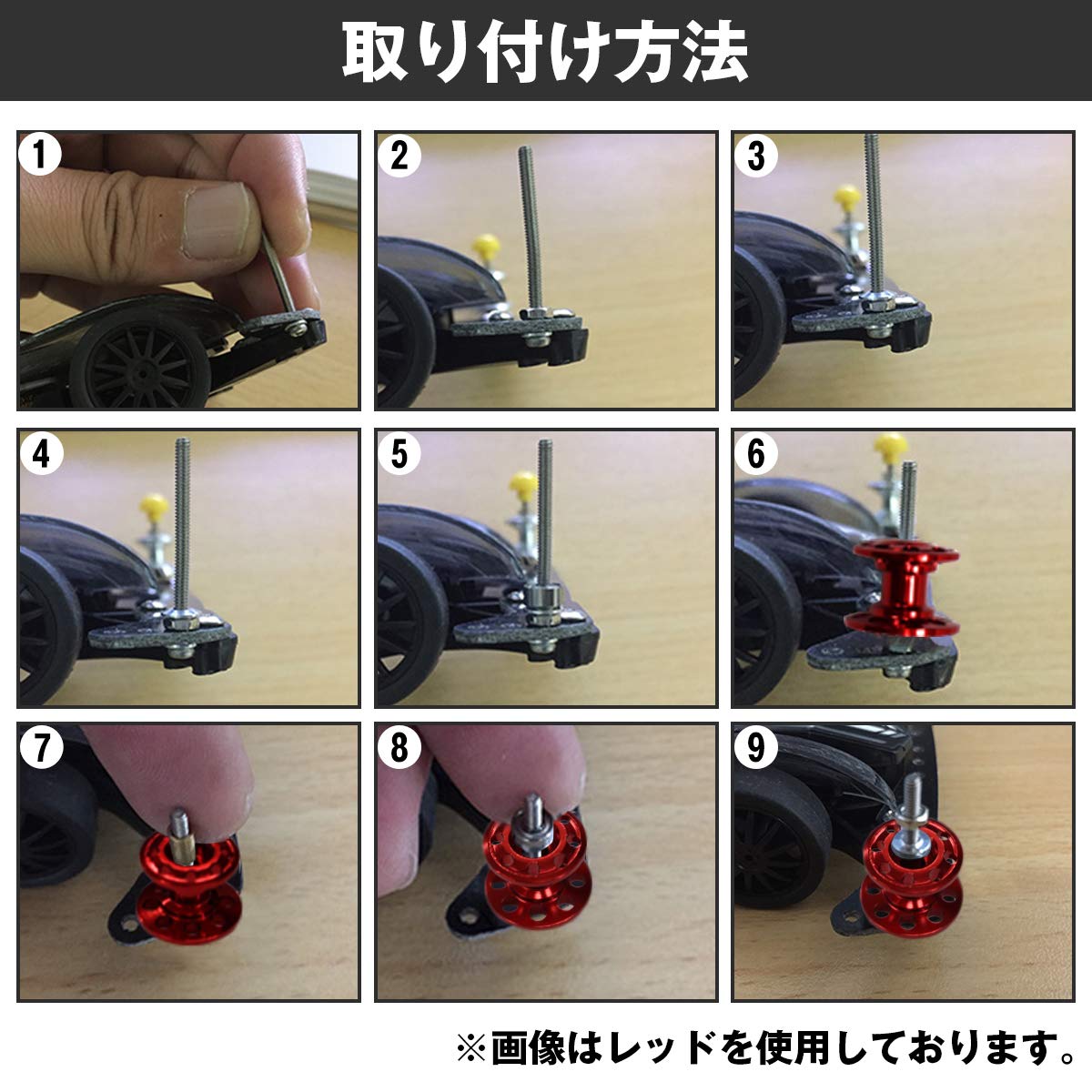 取り付け方法

1

2

3

4

5

6

7

8

9

※画像はレッドを使用しております。