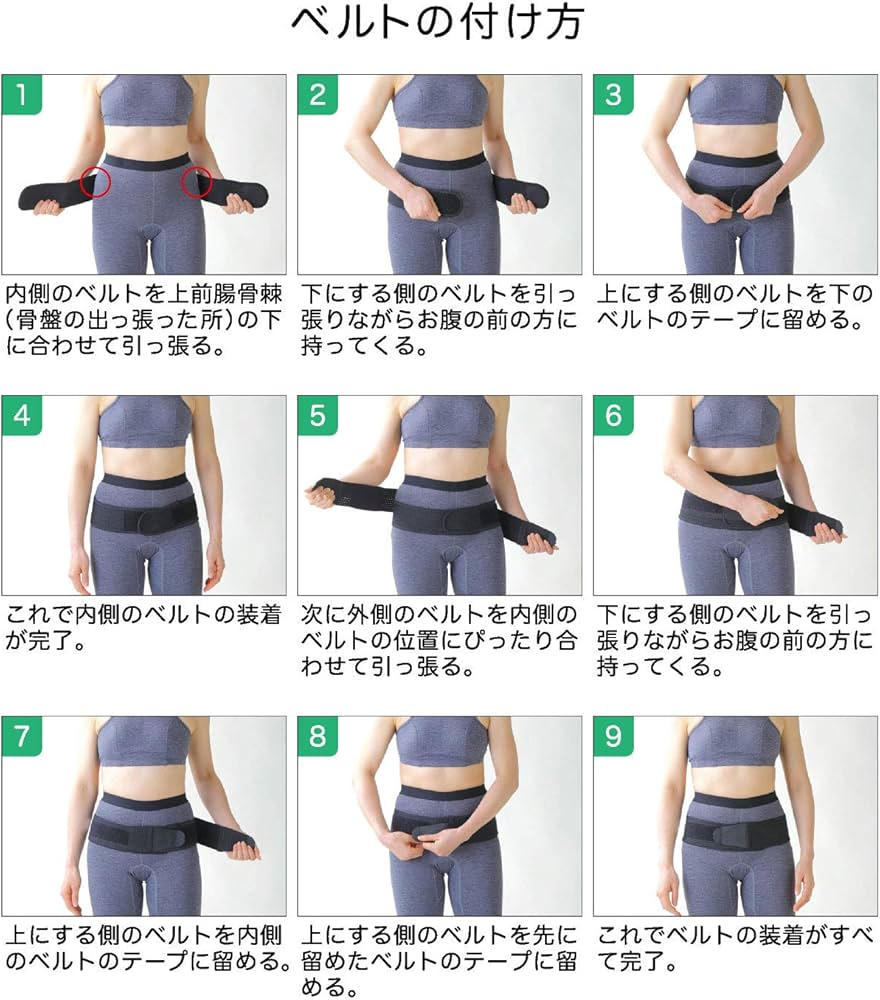 ベルトの付け方

1

内側のベルトを上前腸骨棘（骨盤の出っ張った所）の下に合わせて引っ張る。

2

下にする側のベルトを引っ張りながらお腹の前の方に持ってくる。

3

上にする側のベルトを下のベルトのテープに留める。

4

これで内側のベルトの装着が完了。

5

次に外側のベルトを内側のベルトの位置にぴったり合わせて引っ張る。

6

下にする側のベルトを引っ張りながらお腹の前の方に持ってくる。

7

上にする側のベルトを内側のベルトのテープに留める。

8

上にする側のベルトを先に留めたベルトのテープに留める。

9

これでベルトの装着がすべて完了。