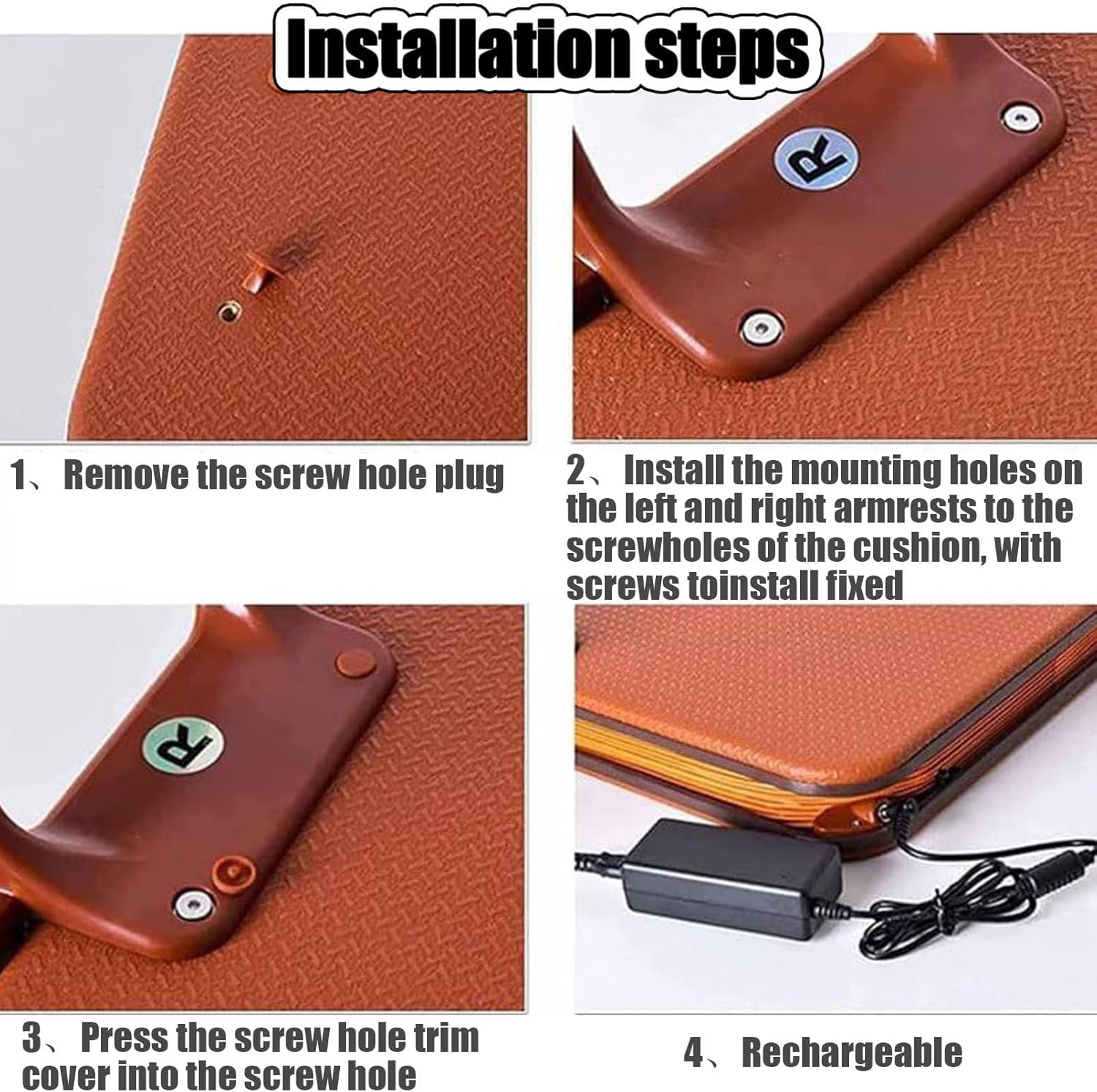 Installation steps

R

1、Remove the screw hole plug

2、Install the mounting holes on the left and right armrests to the screwholes of the cushion, with screws toinstall fixed

R

3、Press the screw hole trim cover into the screw hole

4、Rechargeable