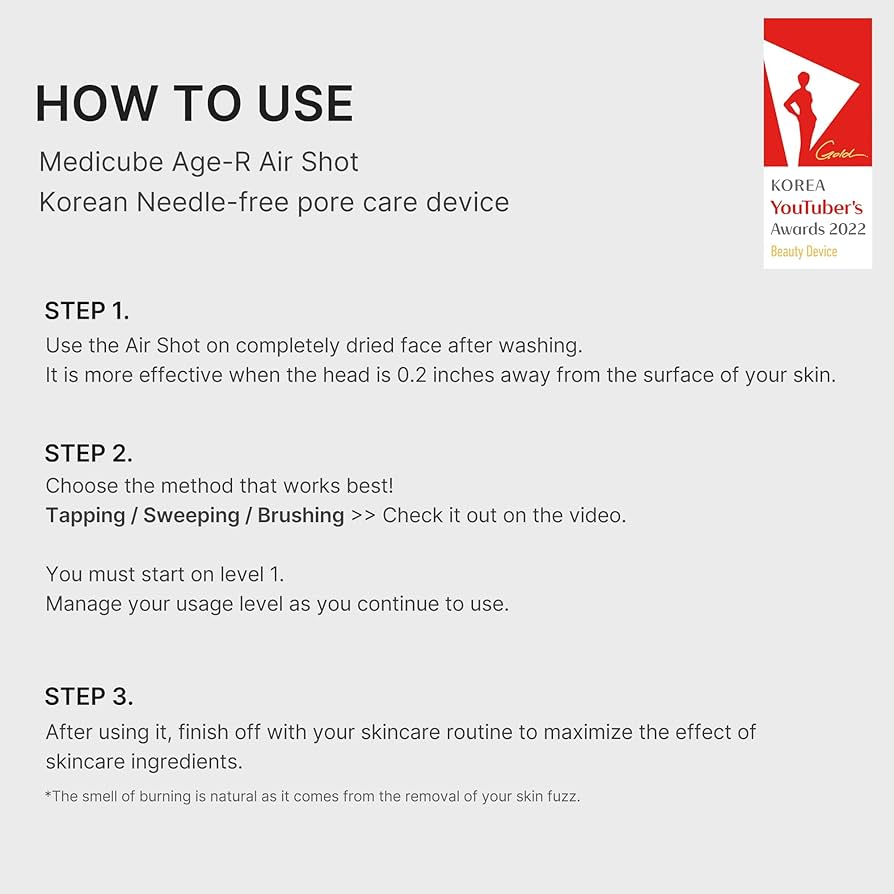 HOW TO USE

Medicube Age-R Air Shot
Korean Needle-free pore care device

Gold
KOREA
YouTuber's
Awards 2022
Beauty Device

STEP 1.
Use the Air Shot on completely dried face after washing.
It is more effective when the head is 0.2 inches away from the surface of your skin.

STEP 2.
Choose the method that works best!
Tapping / Sweeping / Brushing >> Check it out on the video.

You must start on level 1.
Manage your usage level as you continue to use.

STEP 3.
After using it, finish off with your skincare routine to maximize the effect of skincare ingredients.

*The smell of burning is natural as it comes from the removal of your skin fuzz.