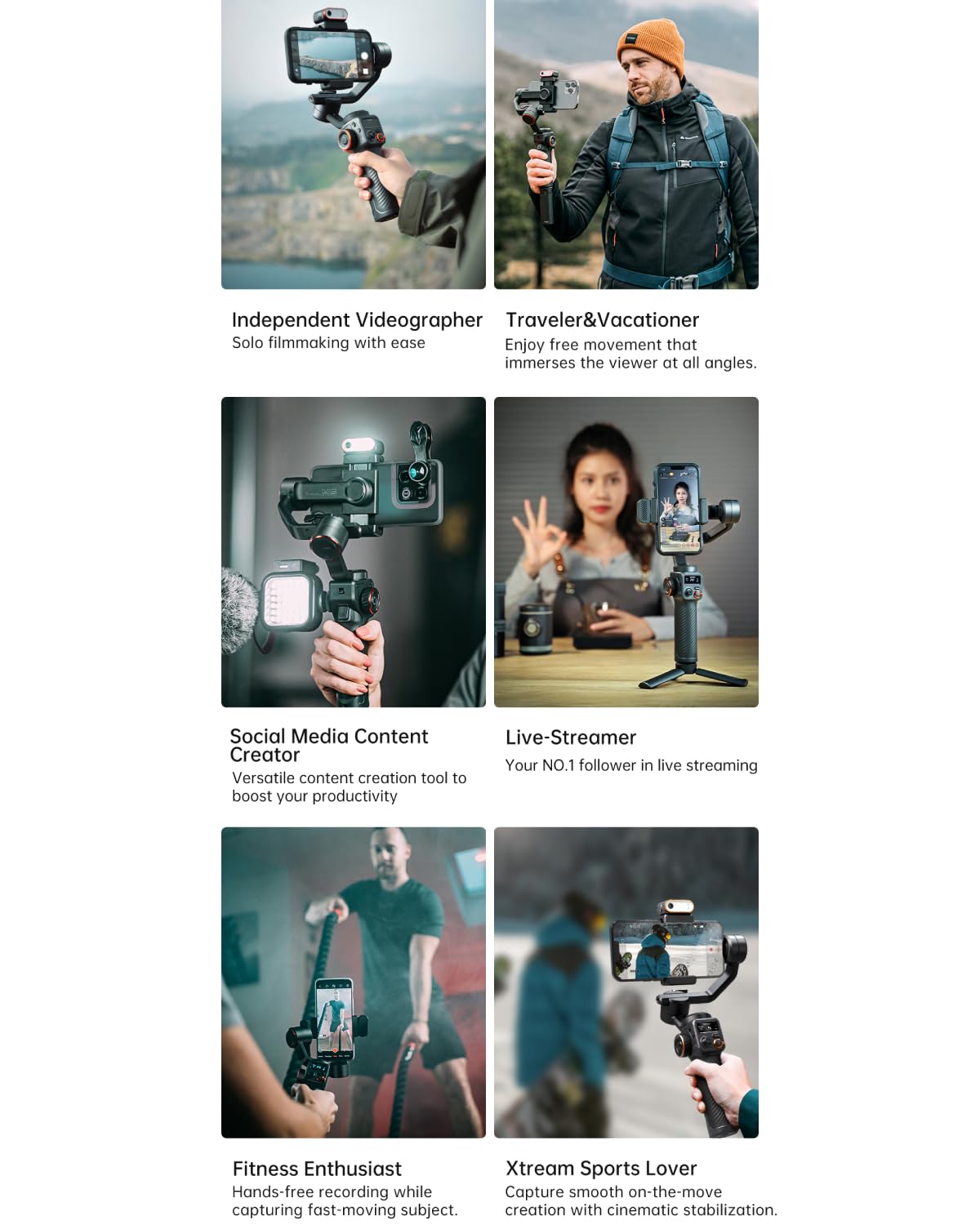 Independent Videographer
Solo filmmaking with ease

Traveler&Vacationer
Enjoy free movement that immerses the viewer at all angles.

Social Media Content Creator
Versatile content creation tool to boost your productivity

Live-Streamer
Your NO.1 follower in live streaming

Fitness Enthusiast
Hands-free recording while capturing fast-moving subject.

Xtream Sports Lover
Capture smooth on-the-move creation with cinematic stabilization.