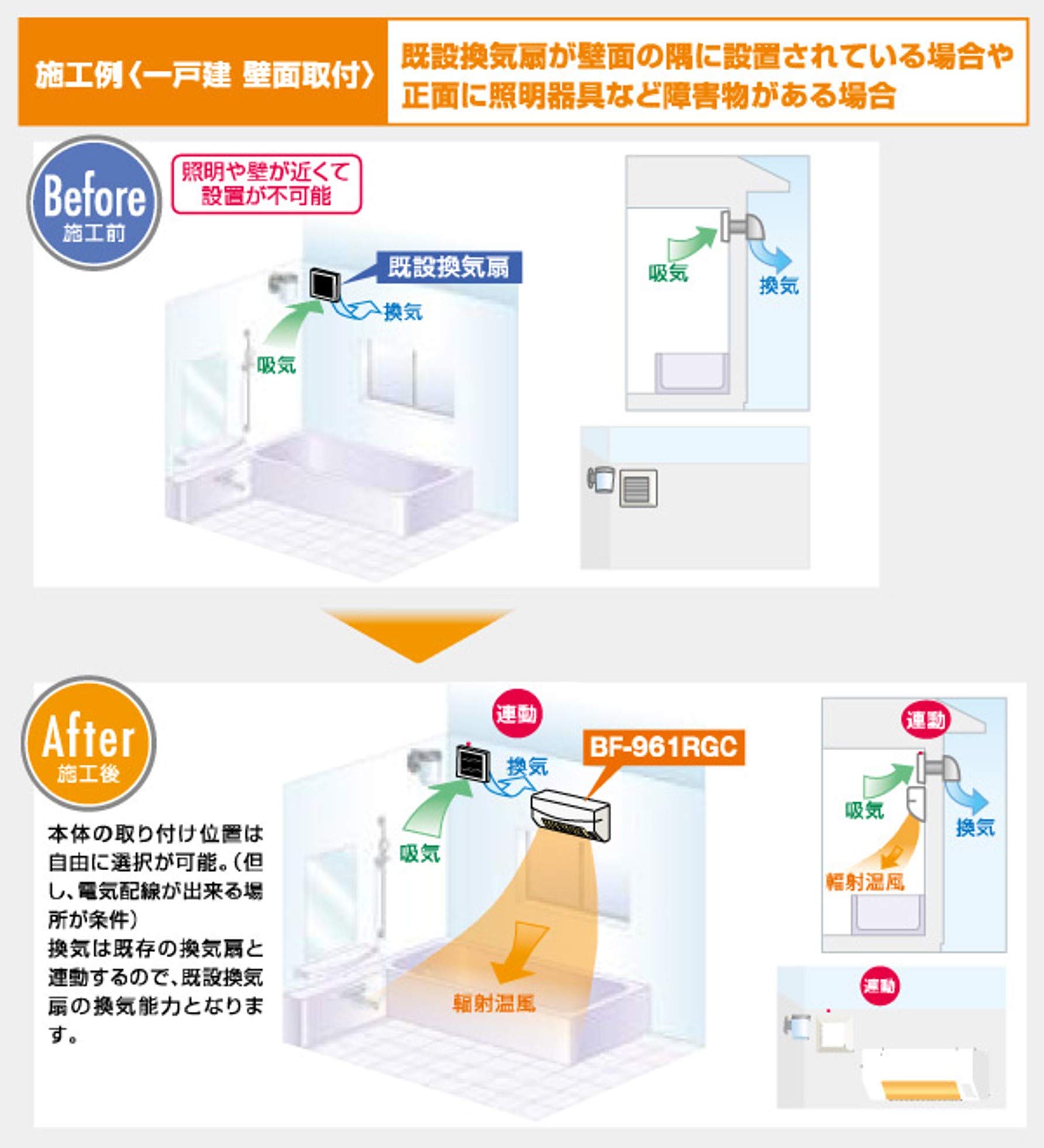 施工例〈一戸建 壁面取付〉

既設換気扇が壁面の隅に設置されている場合や正面に照明器具など障害物がある場合

Before
施工前

照明や壁が近くて設置が不可能

既設換気扇

換気

吸気

吸気

換気

After
施工後

本体の取り付け位置は自由に選択が可能。(但し、電気配線が出来る場所が条件)
換気は既存の換気扇と連動するので、既設換気扇の換気能力となります。

連動

BF-961RGC

換気

吸気

輻射温風

連動

吸気

換気

輻射温風

連動