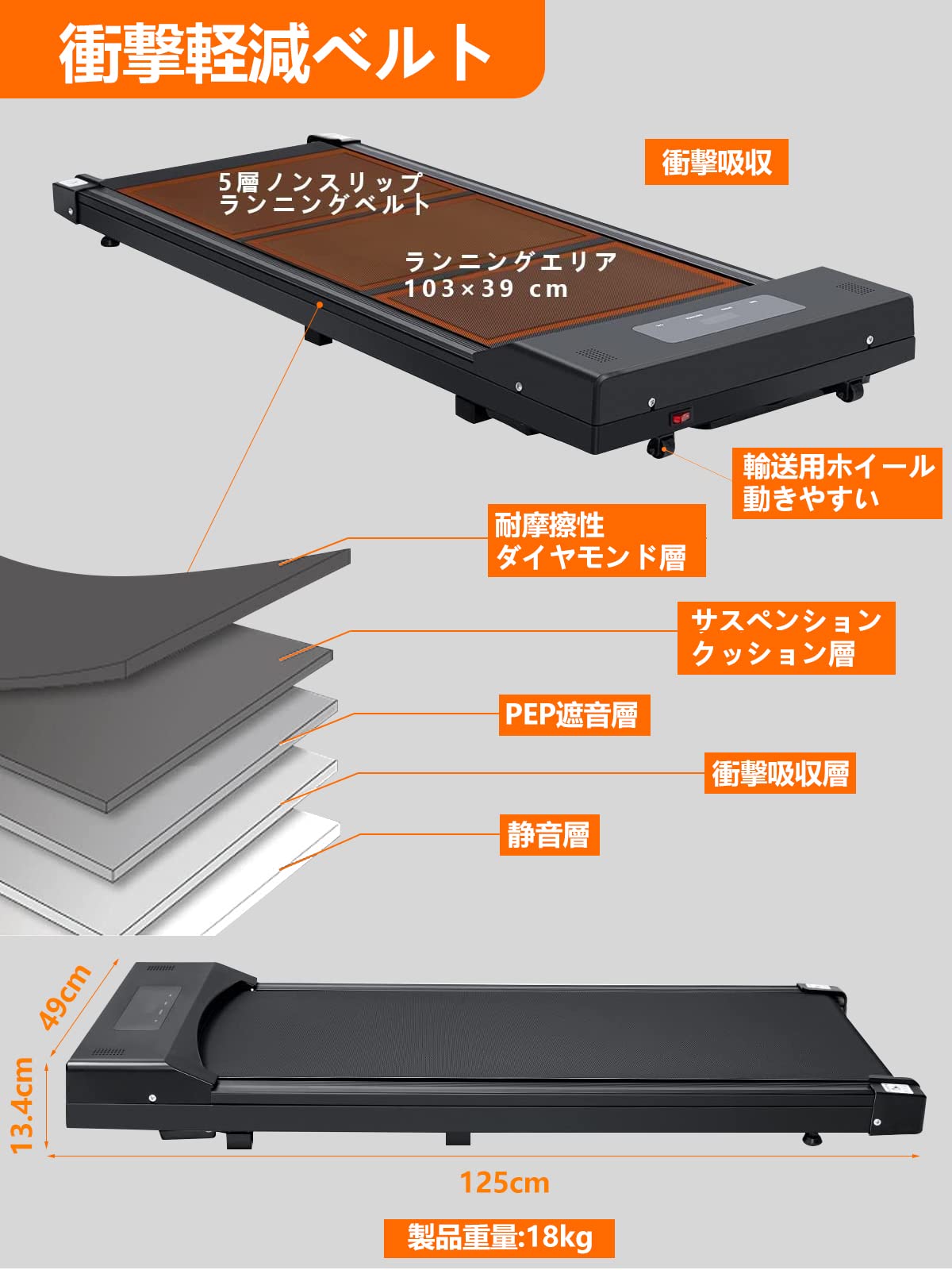 衝撃軽減ベルト

衝撃吸収

5層ノンスリップ
ランニングベルト

ランニングエリア
103×39 cm

輸送用ホイール
動きやすい

耐摩擦性
ダイヤモンド層

サスペンション
クッション層

PEP遮音層

衝撃吸収層

静音層

49cm

13.4cm

125cm

製品重量:18kg