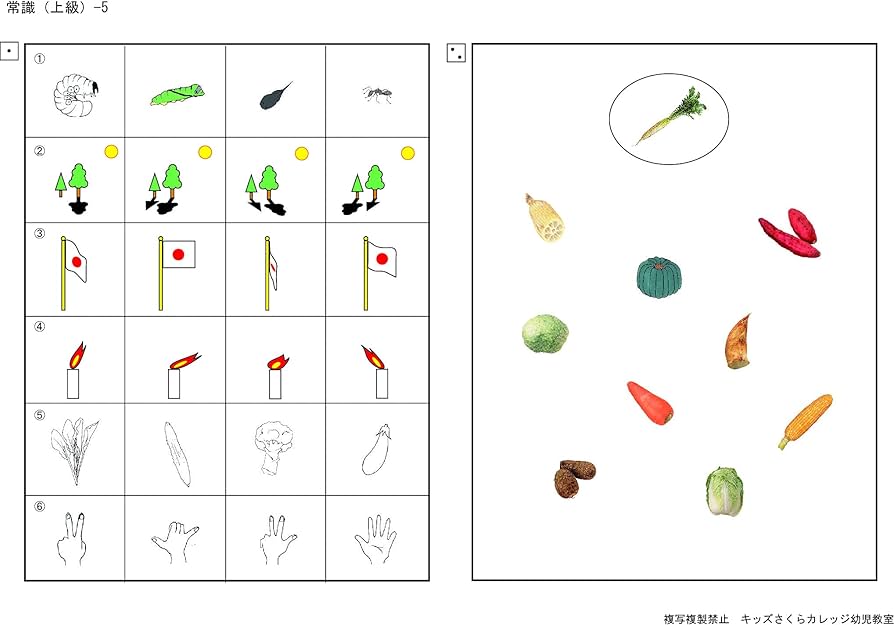 常識（上級）-5

①

②

③

④

⑤

⑥

複写複製禁止　キッズさくらカレッジ幼児教室