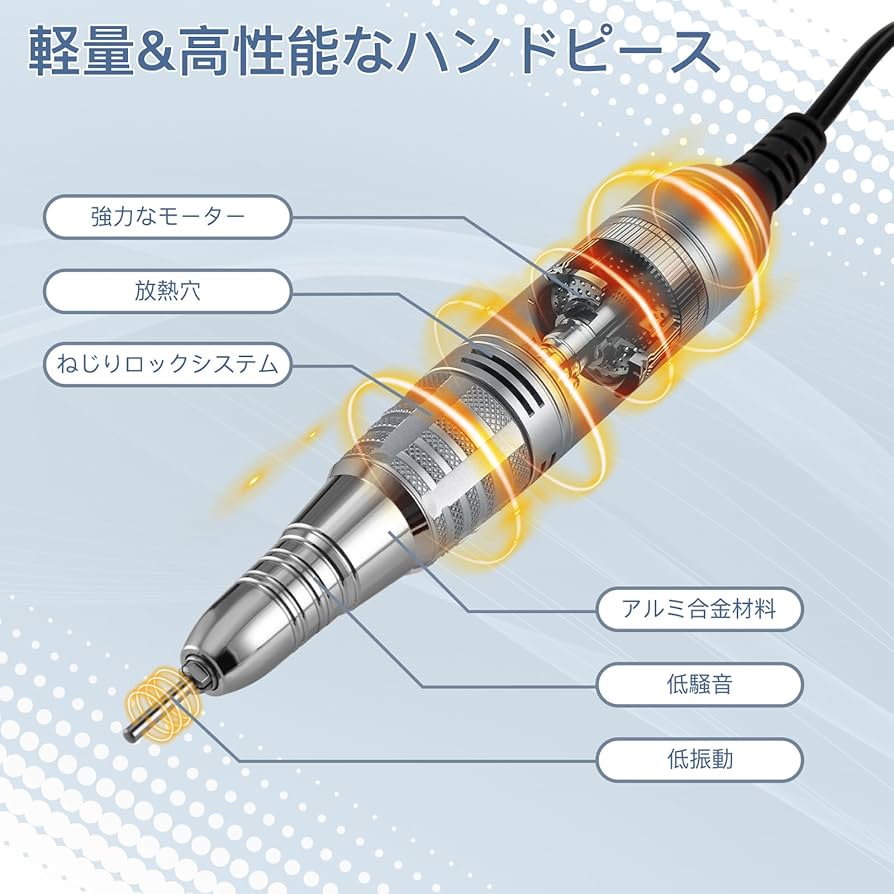 軽量&高性能なハンドピース

強力なモーター

放熱穴

ねじりロックシステム

アルミ合金材料

低騒音

低振動