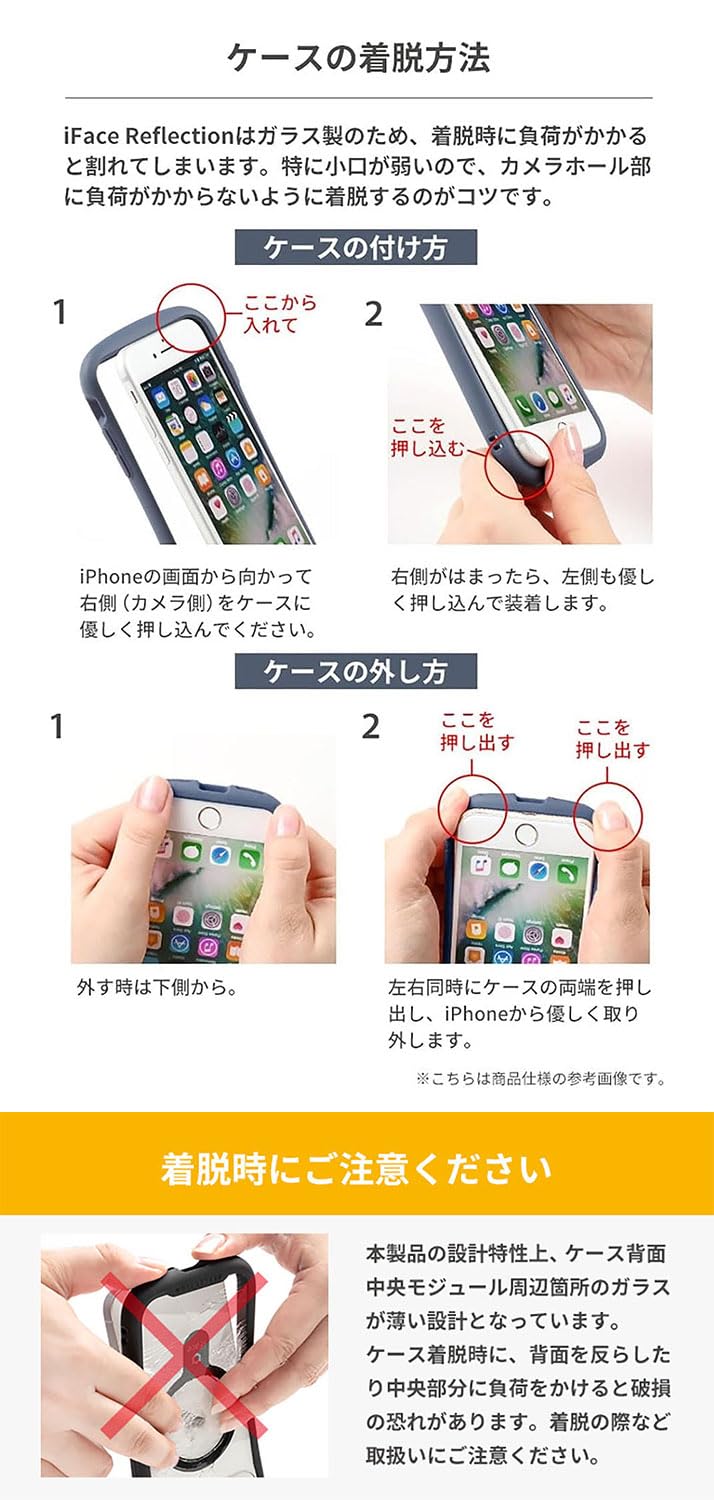 ケースの着脱方法

iFace Reflectionはガラス製のため、着脱時に負荷がかかると割れてしまいます。特に小口が弱いので、カメラホール部に負荷がかからないように着脱するのがコツです。

ケースの付け方

1

ここから入れて

iPhoneの画面から向かって右側（カメラ側）をケースに優しく押し込んでください。

2

ここを押し込む

右側がはまったら、左側も優しく押し込んで装着します。

ケースの外し方

1

外す時は下側から。

2

ここを押し出す

ここを押し出す

左右同時にケースの両端を押し出し、iPhoneから優しく取り外します。

※こちらは商品仕様の参考画像です。

着脱時にご注意ください

本製品の設計特性上、ケース背面中央モジュール周辺箇所のガラスが薄い設計となっています。
ケース着脱時に、背面を反らしたり中央部分に負荷をかけると破損の恐れがあります。着脱の際など取扱いにご注意ください。