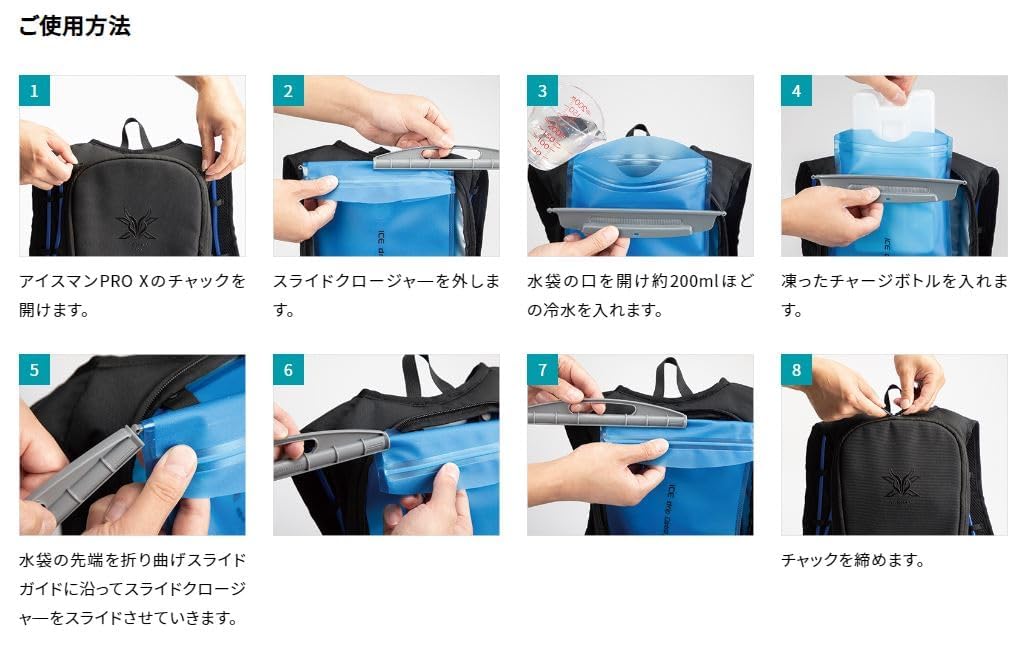 ご使用方法

1

アイスマンPRO Xのチャックを開けます。

2

スライドクロージャーを外します。

3

水袋の口を開け約200mlほどの冷水を入れます。

4

凍ったチャージボトルを入れます。

5

水袋の先端を折り曲げスライドガイドに沿ってスライドクロージャーをスライドさせていきます。

6

7

8

チャックを締めます。