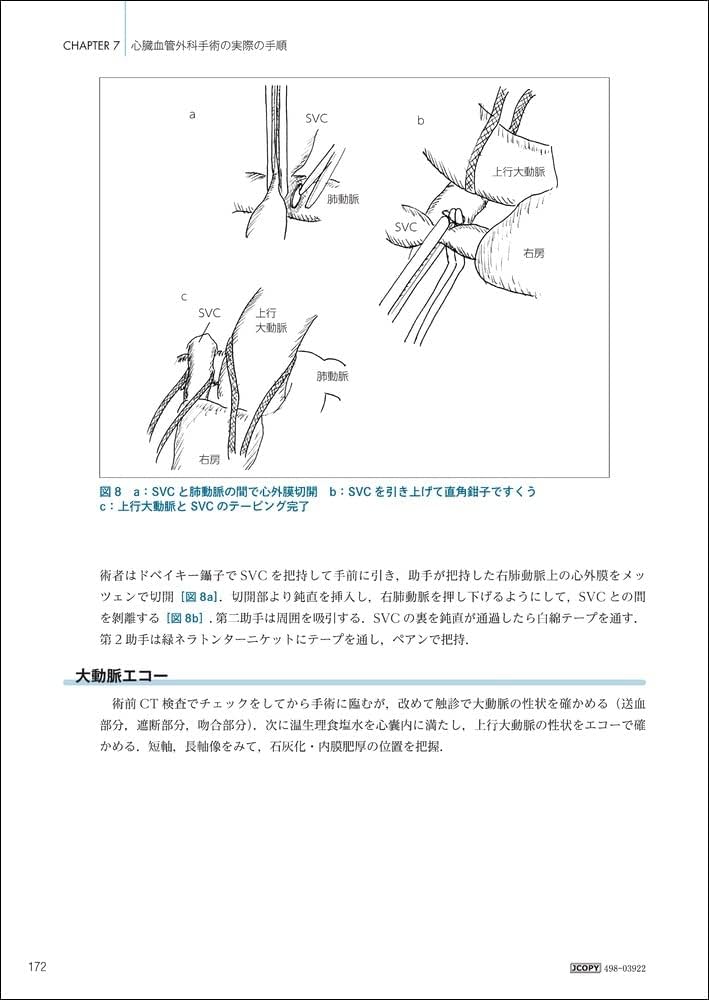 CHAPTER 7　心臓血管外科手術の実際の手順

a

SVC

肺動脈

b

上行大動脈

SVC

右房

c

SVC

上行大動脈

肺動脈

右房

図 8　a：SVC と肺動脈の間で心外膜切開　b：SVC を引き上げて直角鉗子ですくう
c：上行大動脈と SVC のテーピング完了

術者はドベイキー鑷子で SVC を把持して手前に引き，助手が把持した右肺動脈上の心外膜をメッツェンで切開［図 8a］．切開部より鈍直を挿入し，右肺動脈を押し下げるようにして，SVC との間を剥離する［図 8b］．第二助手は周囲を吸引する．SVC の裏を鈍直が通過したら白綿テープを通す．第 2 助手は緑ネラトンターニケットにテープを通し，ペアンで把持．

大動脈エコー

術前 CT 検査でチェックをしてから手術に臨むが，改めて触診で大動脈の性状を確かめる（送血部分，遮断部分，吻合部分）．次に温生理食塩水を心嚢内に満たし，上行大動脈の性状をエコーで確かめる．短軸，長軸像をみて，石灰化・内膜肥厚の位置を把握．

172

JCOPY 498-03922