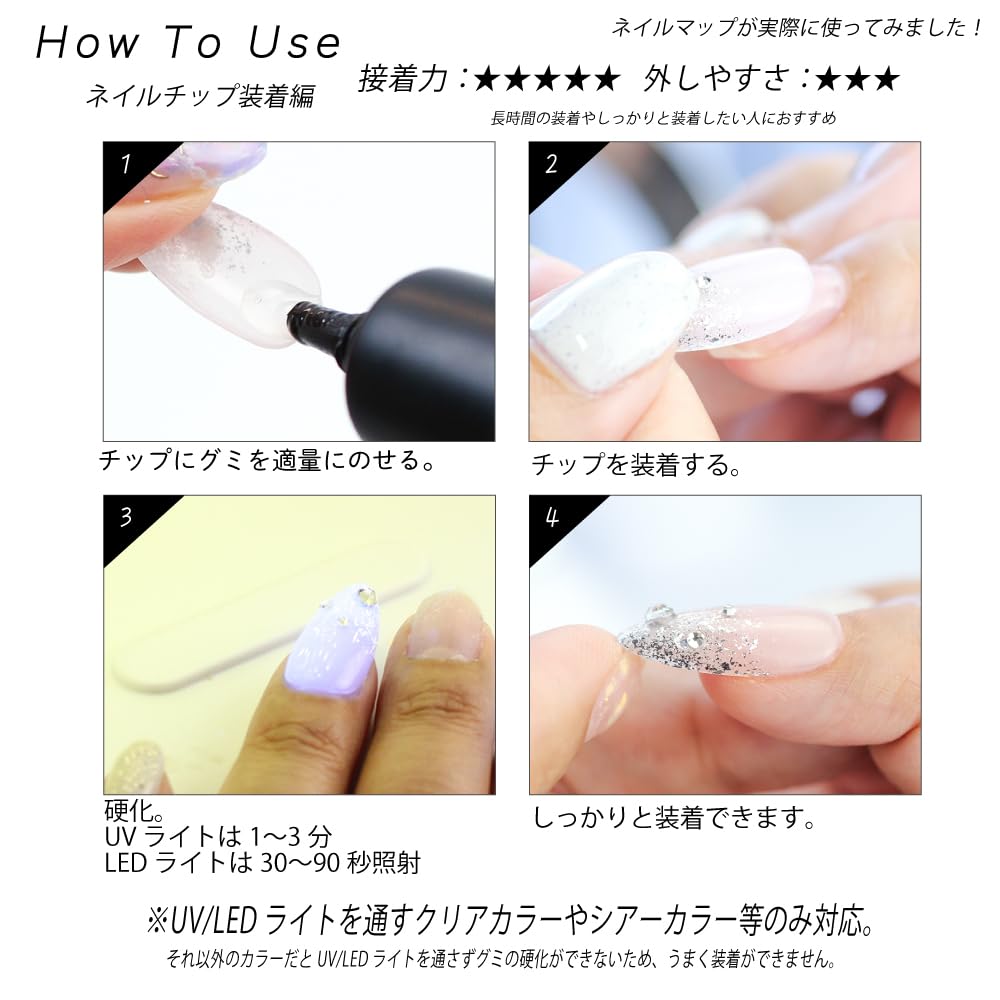 How To Use

ネイルチップ装着編

ネイルマップが実際に使ってみました！

接着力：★★★★★　外しやすさ：★★★

長時間の装着やしっかりと装着したい人におすすめ

1

チップにグミを適量にのせる。

2

チップを装着する。

3

硬化。
UV ライトは 1〜3 分
LED ライトは 30〜90 秒照射

4

しっかりと装着できます。

※UV/LED ライトを通すクリアカラーやシアーカラー等のみ対応。

それ以外のカラーだと UV/LED ライトを通さずグミの硬化ができないため、うまく装着ができません。