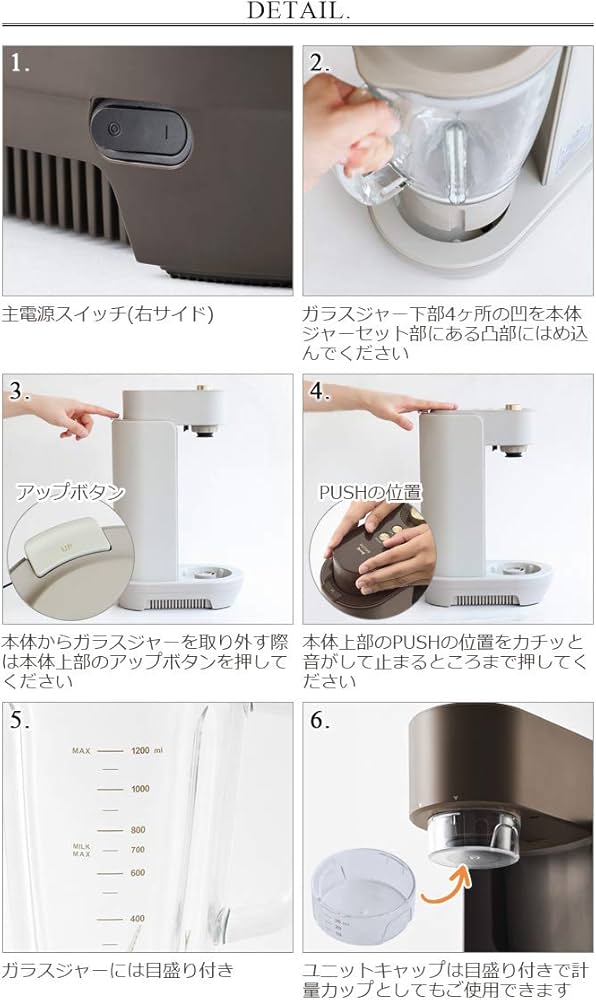 DETAIL.

1.

主電源スイッチ(右サイド)

2.

ガラスジャー下部4ヶ所の凹を本体ジャーセット部にある凸部にはめ込んでください

3.

アップボタン

UP

本体からガラスジャーを取り外す際は本体上部のアップボタンを押してください

4.

PUSHの位置

本体上部のPUSHの位置をカチッと音がして止まるところまで押してください

5.

MAX 1200 ml
1000
800
MILK MAX 700
600
400

ガラスジャーには目盛り付き

6.

ユニットキャップは目盛り付きで計量カップとしてもご使用できます