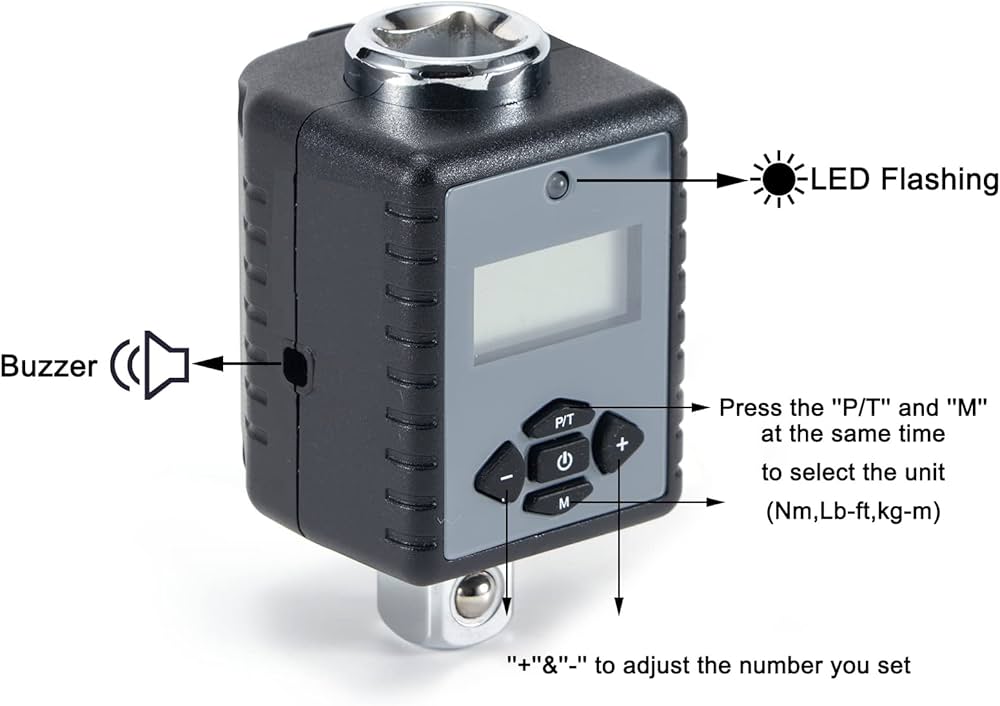 LED Flashing

Buzzer

P/T
−
+
M

Press the "P/T" and "M" at the same time to select the unit (Nm,Lb-ft,kg-m)

"+"&"-" to adjust the number you set