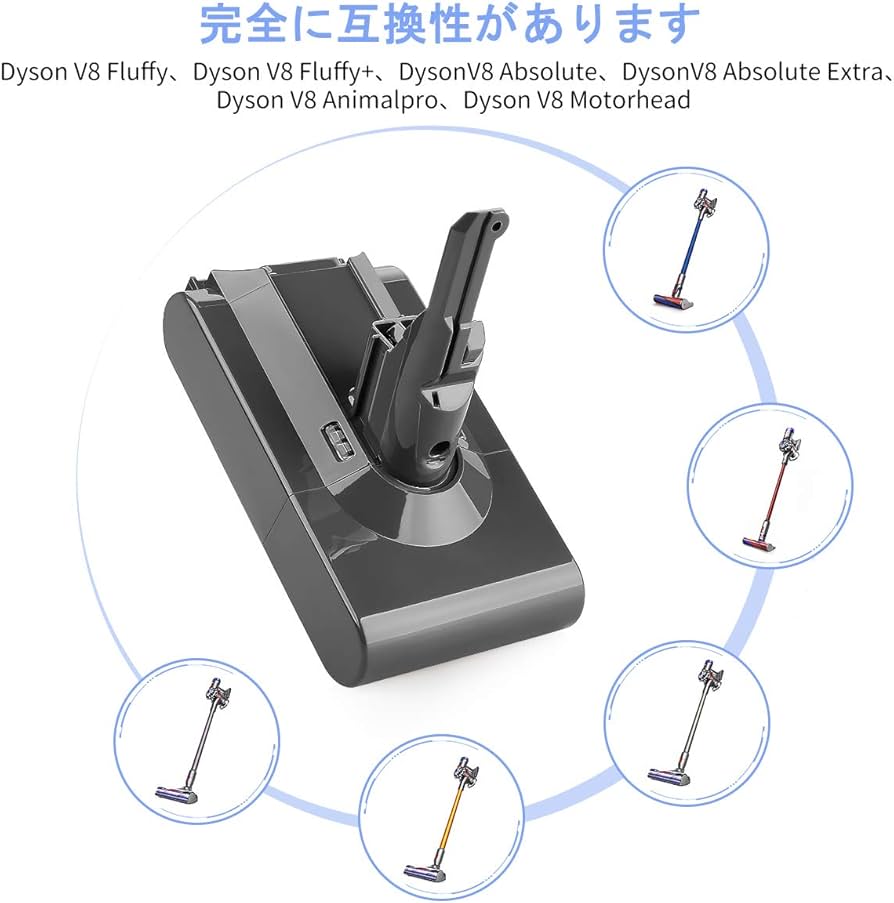 完全に互換性があります

Dyson V8 Fluffy、Dyson V8 Fluffy+、DysonV8 Absolute、DysonV8 Absolute Extra、Dyson V8 Animalpro、Dyson V8 Motorhead