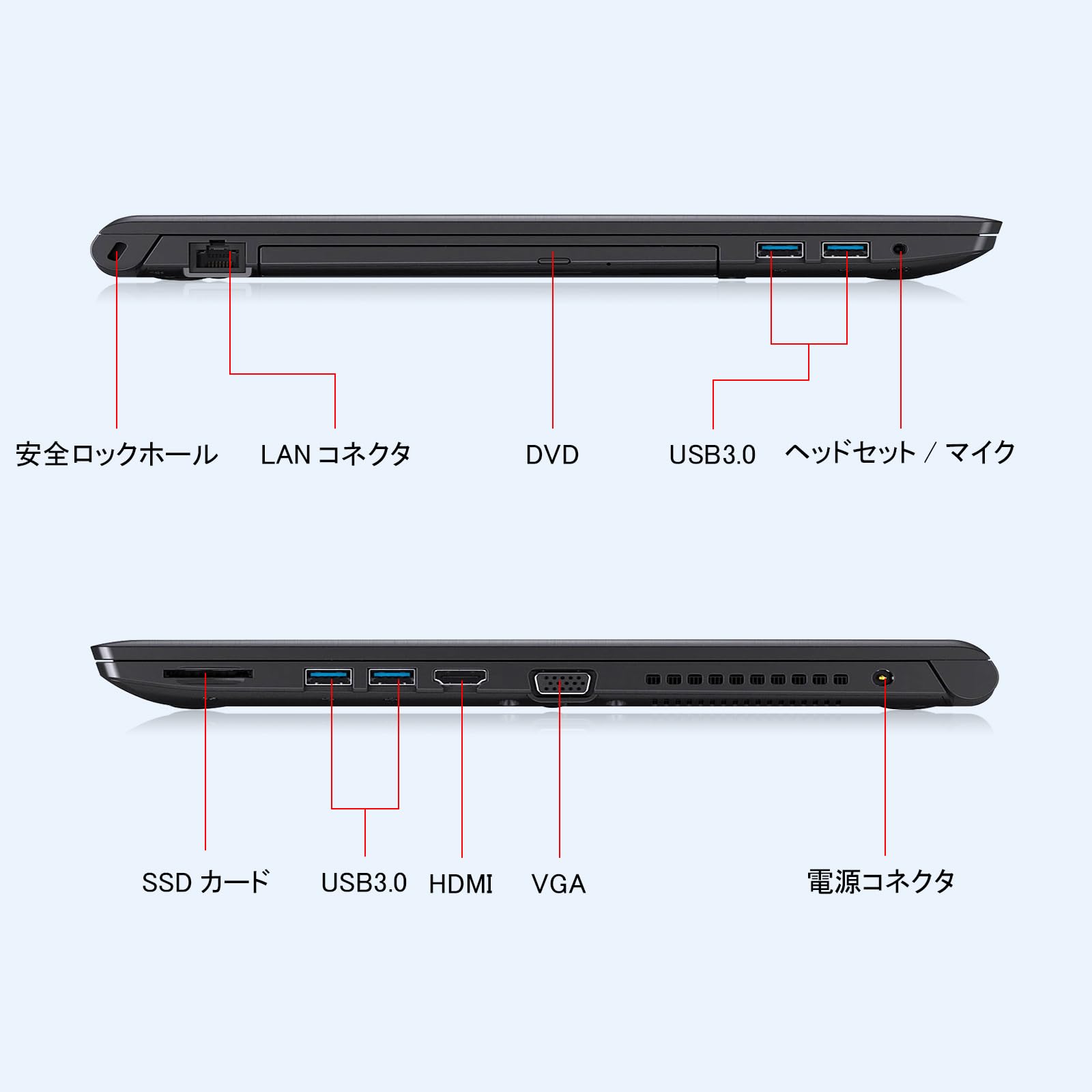 安全ロックホール LAN コネクタ DVD USB3.0 ヘッドセット / マイク

SSD カード USB3.0 HDMI VGA 電源コネクタ