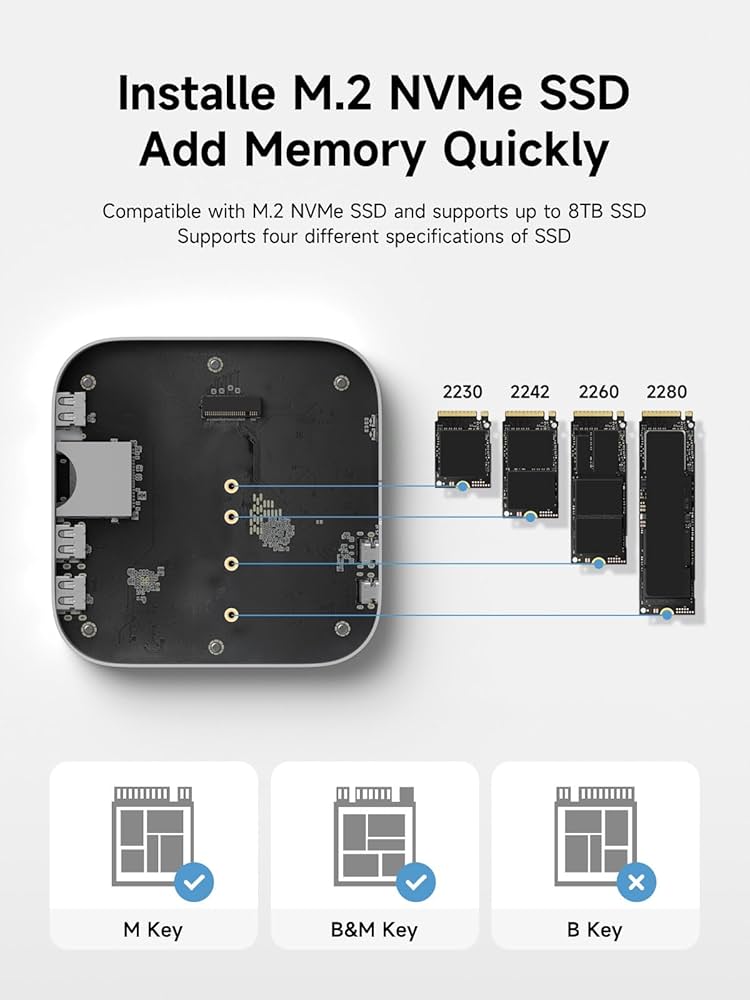 Installe M.2 NVMe SSD
Add Memory Quickly

Compatible with M.2 NVMe SSD and supports up to 8TB SSD
Supports four different specifications of SSD

2230 2242 2260 2280

M Key

B&M Key

B Key