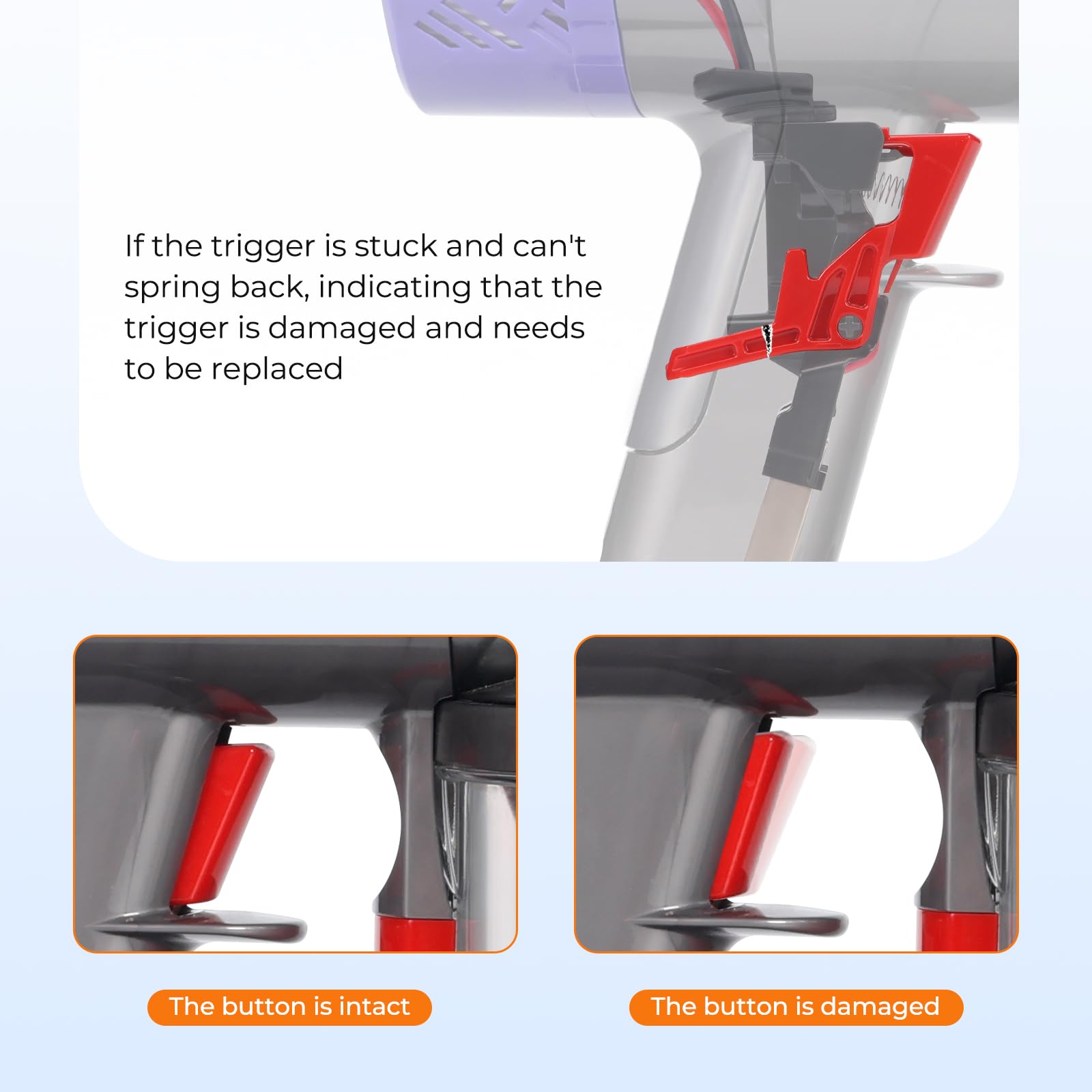 If the trigger is stuck and can't spring back, indicating that the trigger is damaged and needs to be replaced

The button is intact

The button is damaged