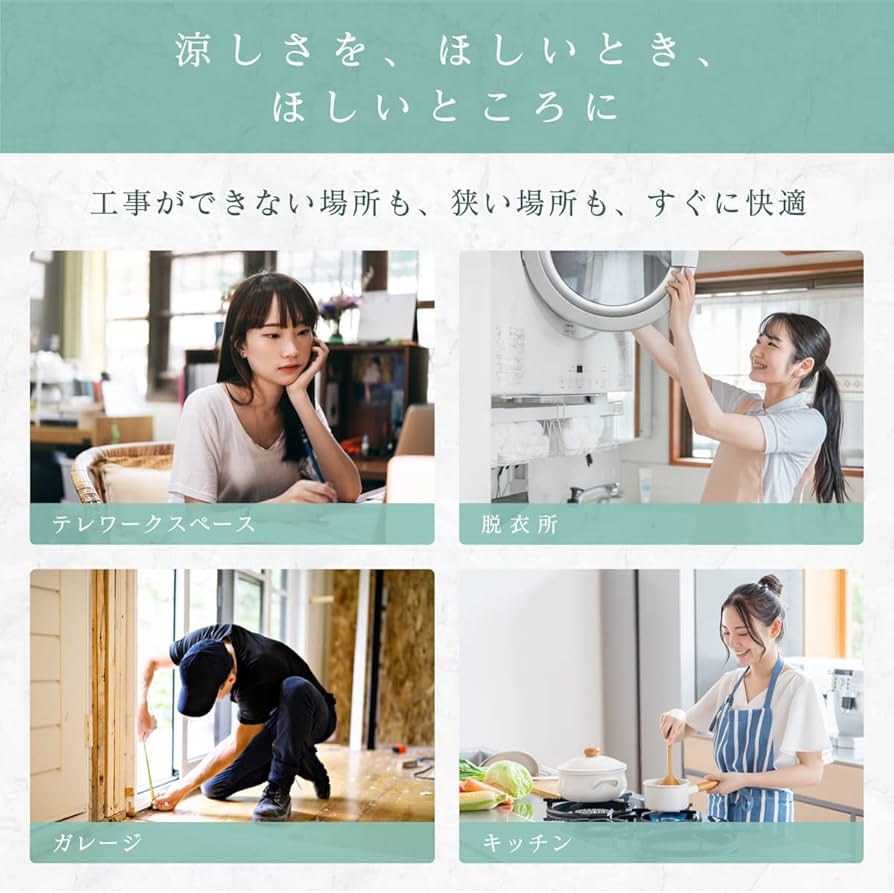 涼しさを、ほしいとき、
ほしいところに

工事ができない場所も、狭い場所も、すぐに快適

テレワークスペース

脱衣所

ガレージ

キッチン