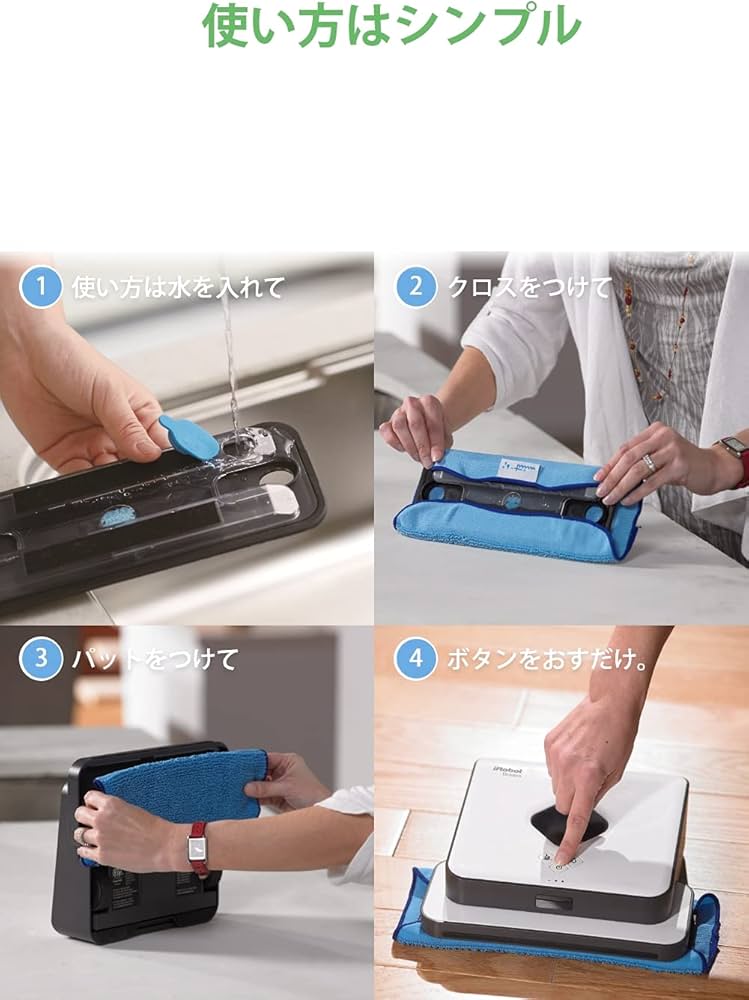 使い方はシンプル

1 使い方は水を入れて

2 クロスをつけて

3 パットをつけて

4 ボタンをおすだけ。

iRobot