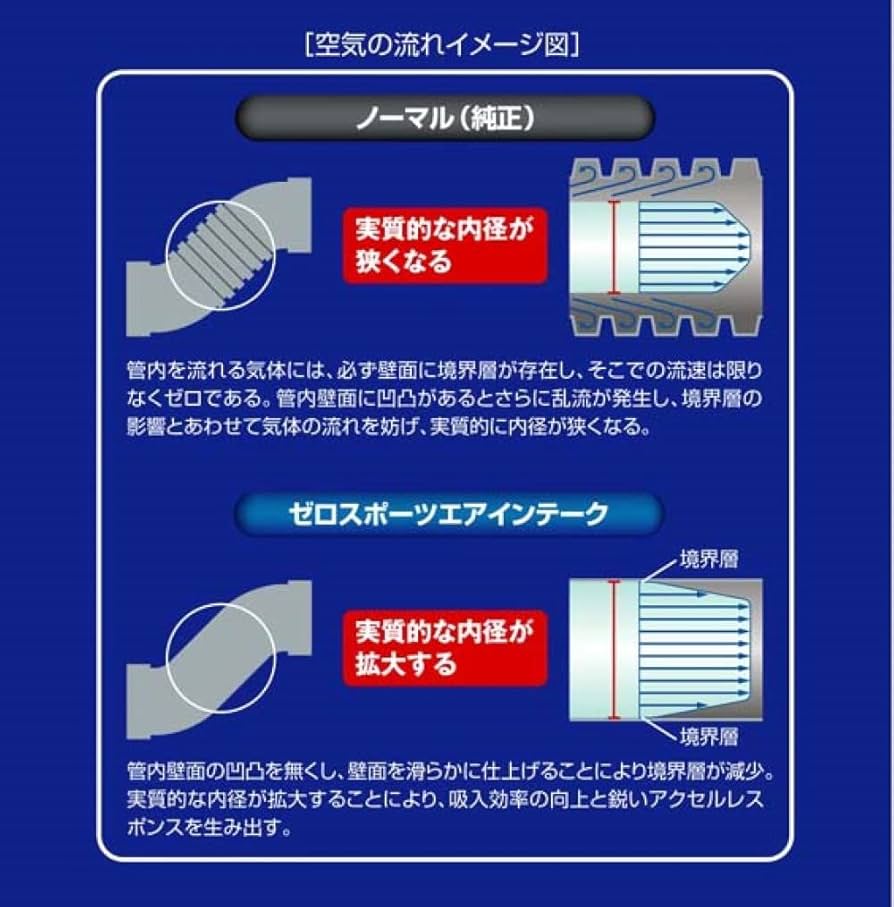 [空気の流れイメージ図]

ノーマル（純正）

実質的な内径が狭くなる

管内を流れる気体には、必ず壁面に境界層が存在し、そこでの流速は限りなくゼロである。管内壁面に凹凸があるとさらに乱流が発生し、境界層の影響とあわせて気体の流れを妨げ、実質的に内径が狭くなる。

ゼロスポーツエアインテーク

実質的な内径が拡大する

境界層

境界層

管内壁面の凹凸を無くし、壁面を滑らかに仕上げることにより境界層が減少。実質的な内径が拡大することにより、吸入効率の向上と鋭いアクセルレスポンスを生み出す。