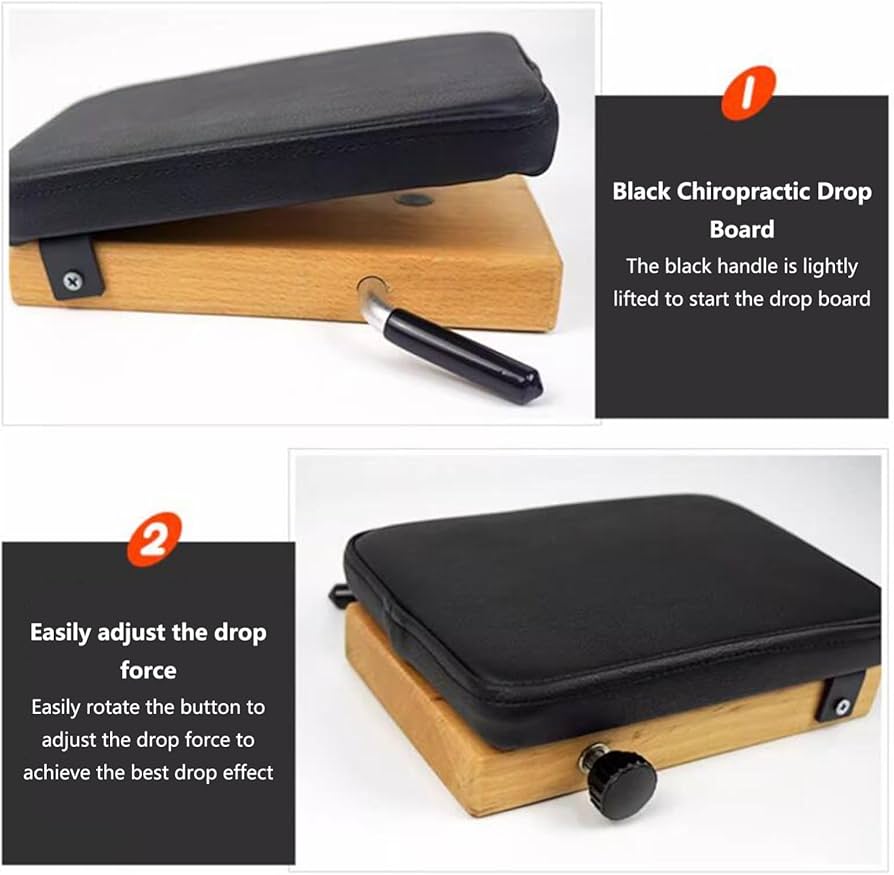 1

Black Chiropractic Drop Board

The black handle is lightly lifted to start the drop board

2

Easily adjust the drop force

Easily rotate the button to adjust the drop force to achieve the best drop effect