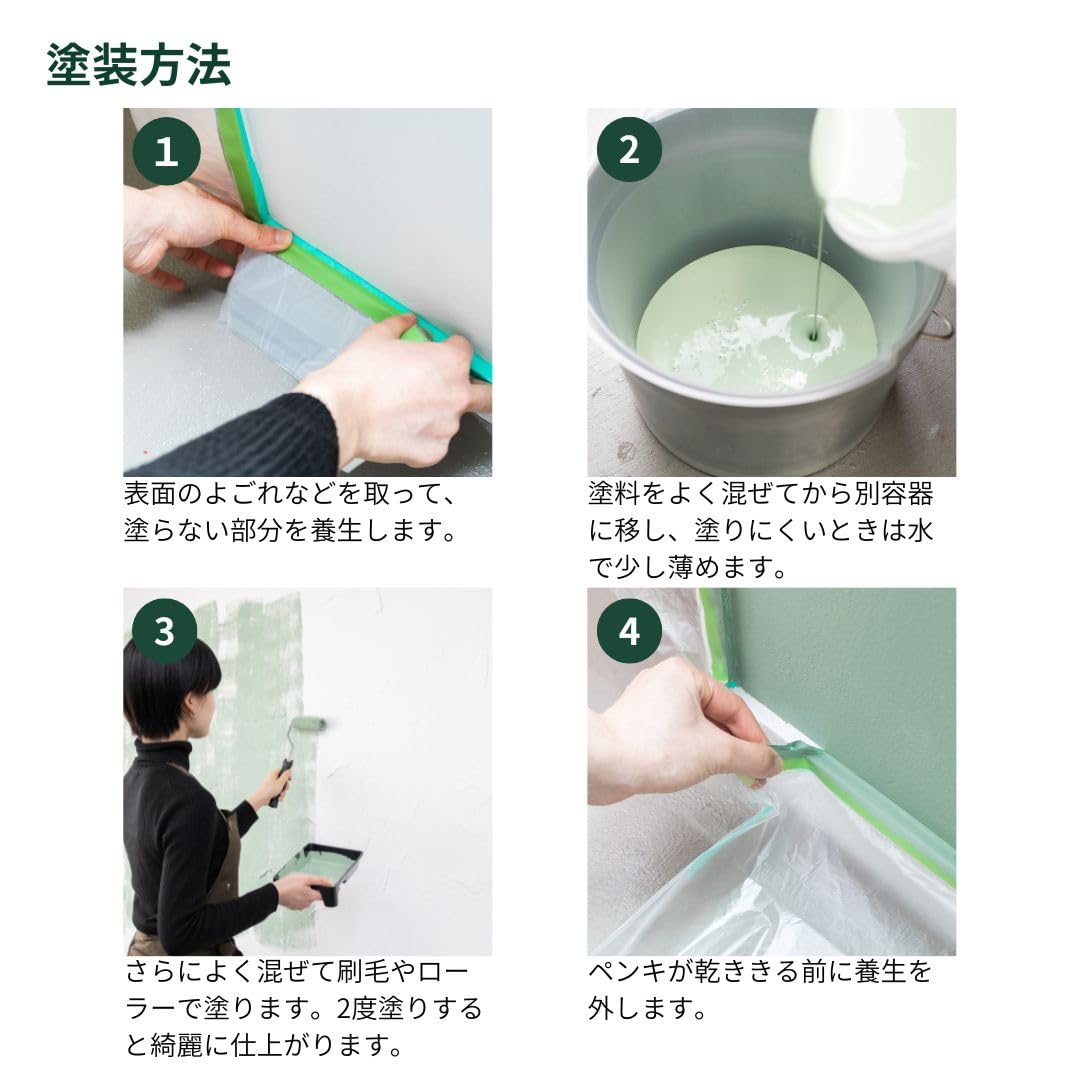 塗装方法

1

表面のよごれなどを取って、塗らない部分を養生します。

2

塗料をよく混ぜてから別容器に移し、塗りにくいときは水で少し薄めます。

3

さらによく混ぜて刷毛やローラーで塗ります。2度塗りすると綺麗に仕上がります。

4

ペンキが乾ききる前に養生を外します。