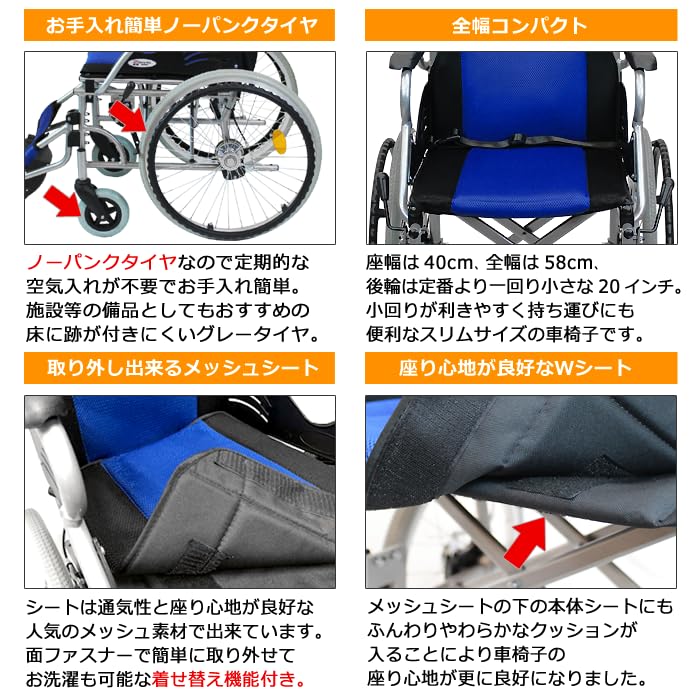 お手入れ簡単ノーパンクタイヤ

ノーパンクタイヤなので定期的な空気入れが不要でお手入れ簡単。施設等の備品としてもおすすめの床に跡が付きにくいグレータイヤ。

全幅コンパクト

座幅は 40cm、全幅は 58cm、後輪は定番より一回り小さな 20 インチ。小回りが利きやすく持ち運びにも便利なスリムサイズの車椅子です。

取り外し出来るメッシュシート

シートは通気性と座り心地が良好な人気のメッシュ素材で出来ています。面ファスナーで簡単に取り外せてお洗濯も可能な着せ替え機能付き。

座り心地が良好なWシート

メッシュシートの下の本体シートにもふんわりやわらかなクッションが入ることにより車椅子の座り心地が更に良好になりました。