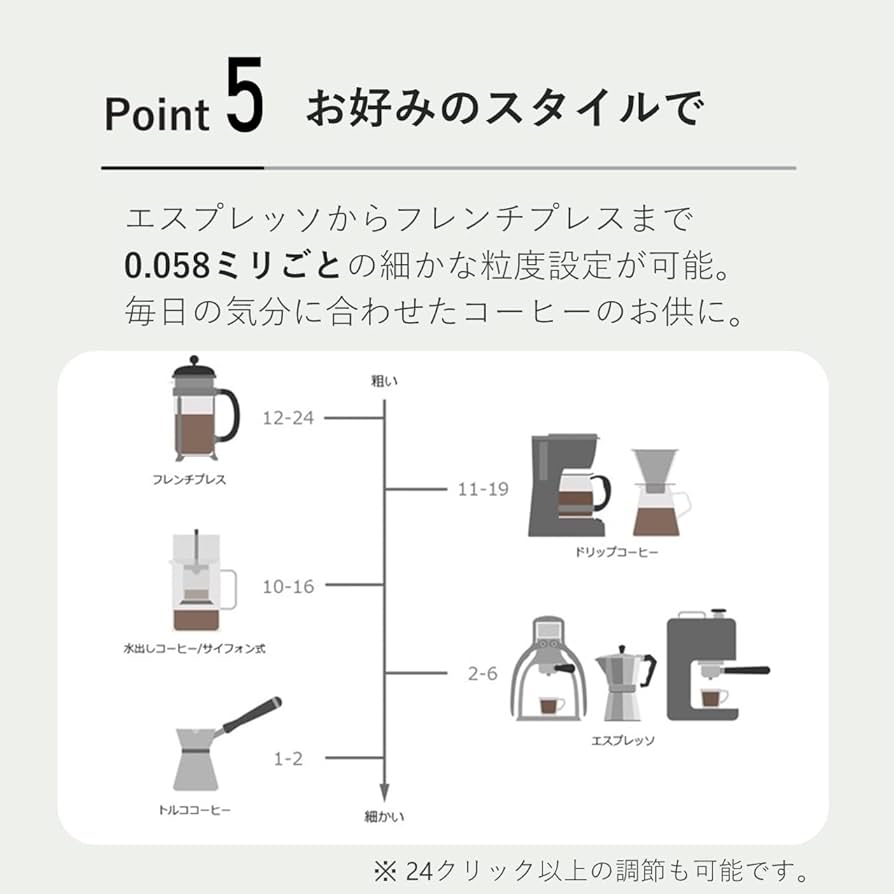 Point 5 お好みのスタイルで

エスプレッソからフレンチプレスまで
0.058ミリごとの細かな粒度設定が可能。
毎日の気分に合わせたコーヒーのお供に。

粗い

12-24
フレンチプレス

11-19
ドリップコーヒー

10-16
水出しコーヒー/サイフォン式

2-6
エスプレッソ

1-2
トルココーヒー

細かい

※ 24クリック以上の調節も可能です。