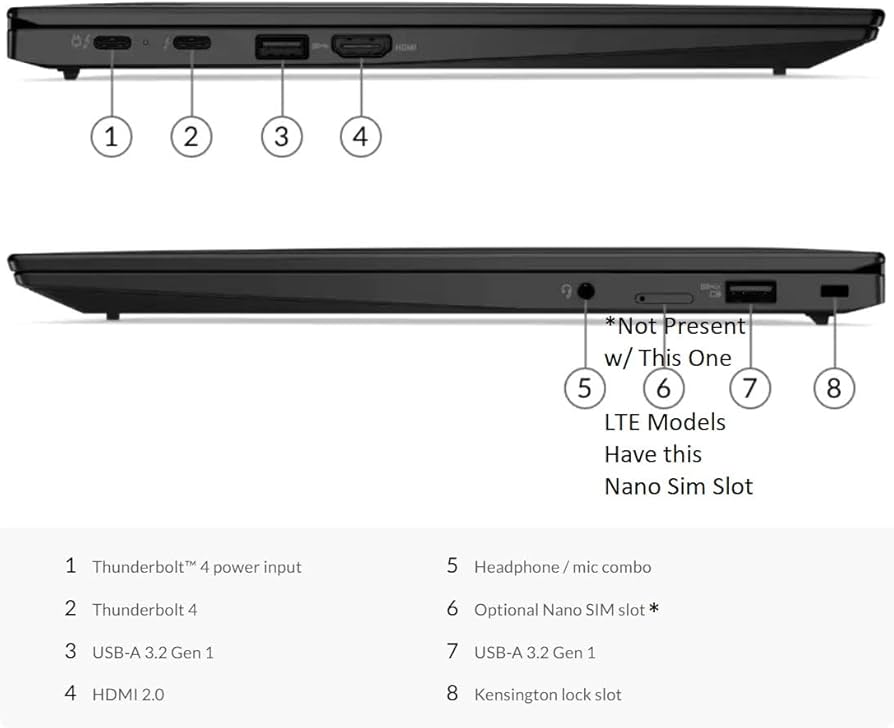 HDMI

1 2 3 4

*Not Present w/ This One

5 6 7 8

LTE Models Have this Nano Sim Slot

1 Thunderbolt™ 4 power input

2 Thunderbolt 4

3 USB-A 3.2 Gen 1

4 HDMI 2.0

5 Headphone / mic combo

6 Optional Nano SIM slot *

7 USB-A 3.2 Gen 1

8 Kensington lock slot