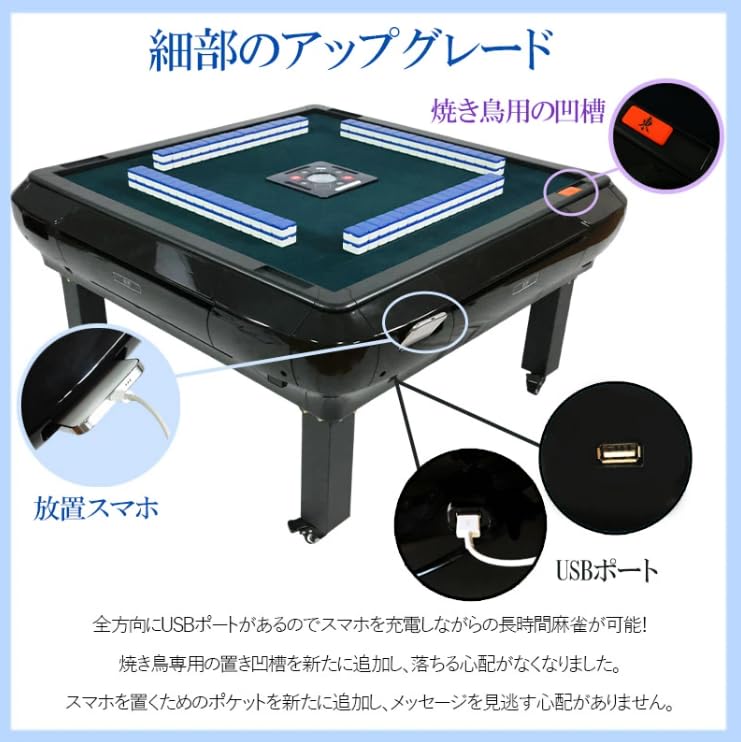 細部のアップグレード

焼き鳥用の凹槽

放置スマホ

USBポート

全方向にUSBポートがあるのでスマホを充電しながらの長時間麻雀が可能!

焼き鳥専用の置き凹槽を新たに追加し、落ちる心配がなくなりました。

スマホを置くためのポケットを新たに追加し、メッセージを見逃す心配がありません。