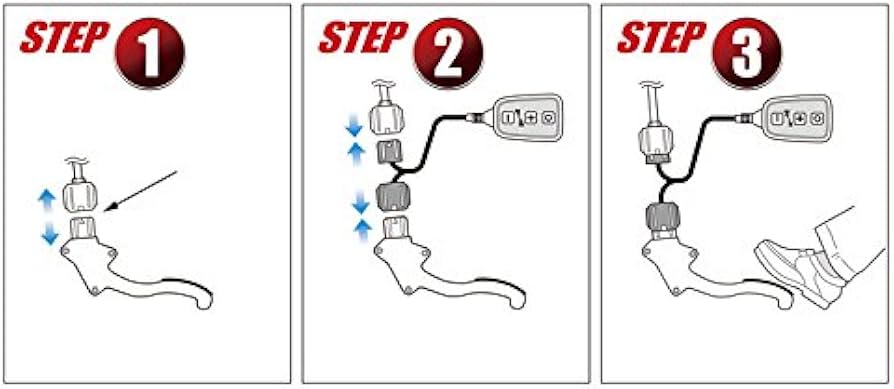 STEP 1

STEP 2

STEP 3