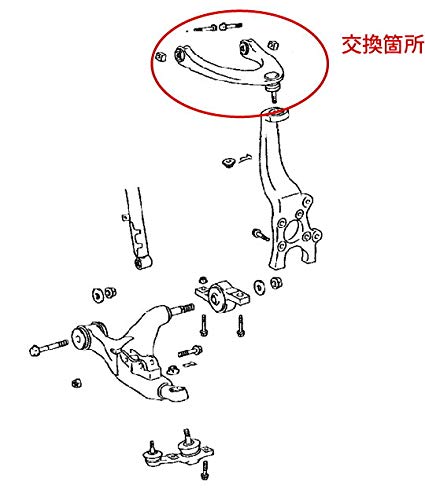 交換箇所