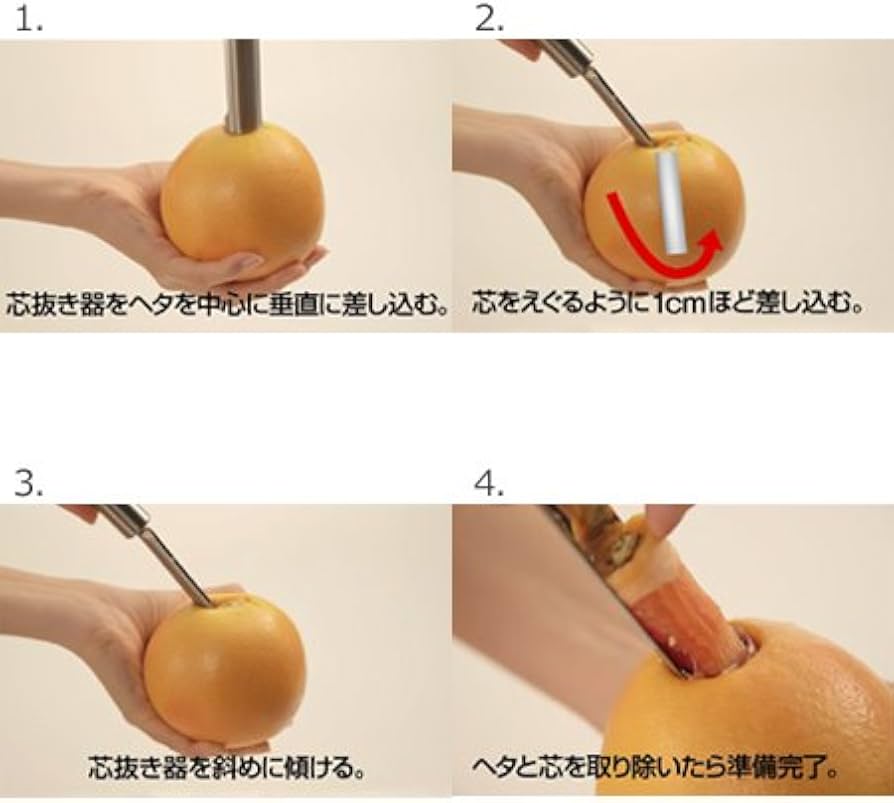 1.

芯抜き器をヘタを中心に垂直に差し込む。

2.

芯をえぐるように1cmほど差し込む。

3.

芯抜き器を斜めに傾ける。

4.

ヘタと芯を取り除いたら準備完了。