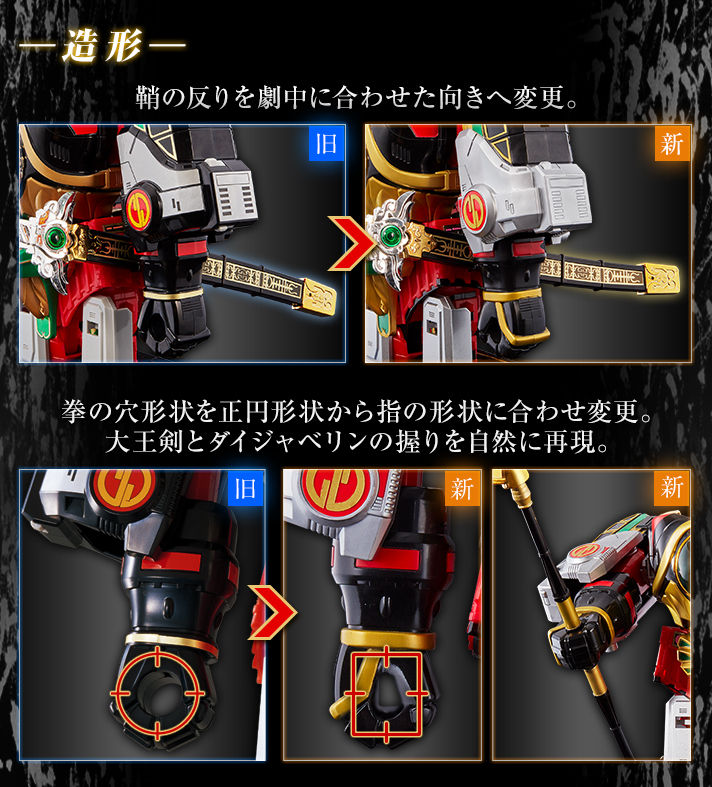 —造形—

鞘の反りを劇中に合わせた向きへ変更。

旧

新

拳の穴形状を正円形状から指の形状に合わせ変更。
大王剣とダイジャベリンの握りを自然に再現。

旧

新

新