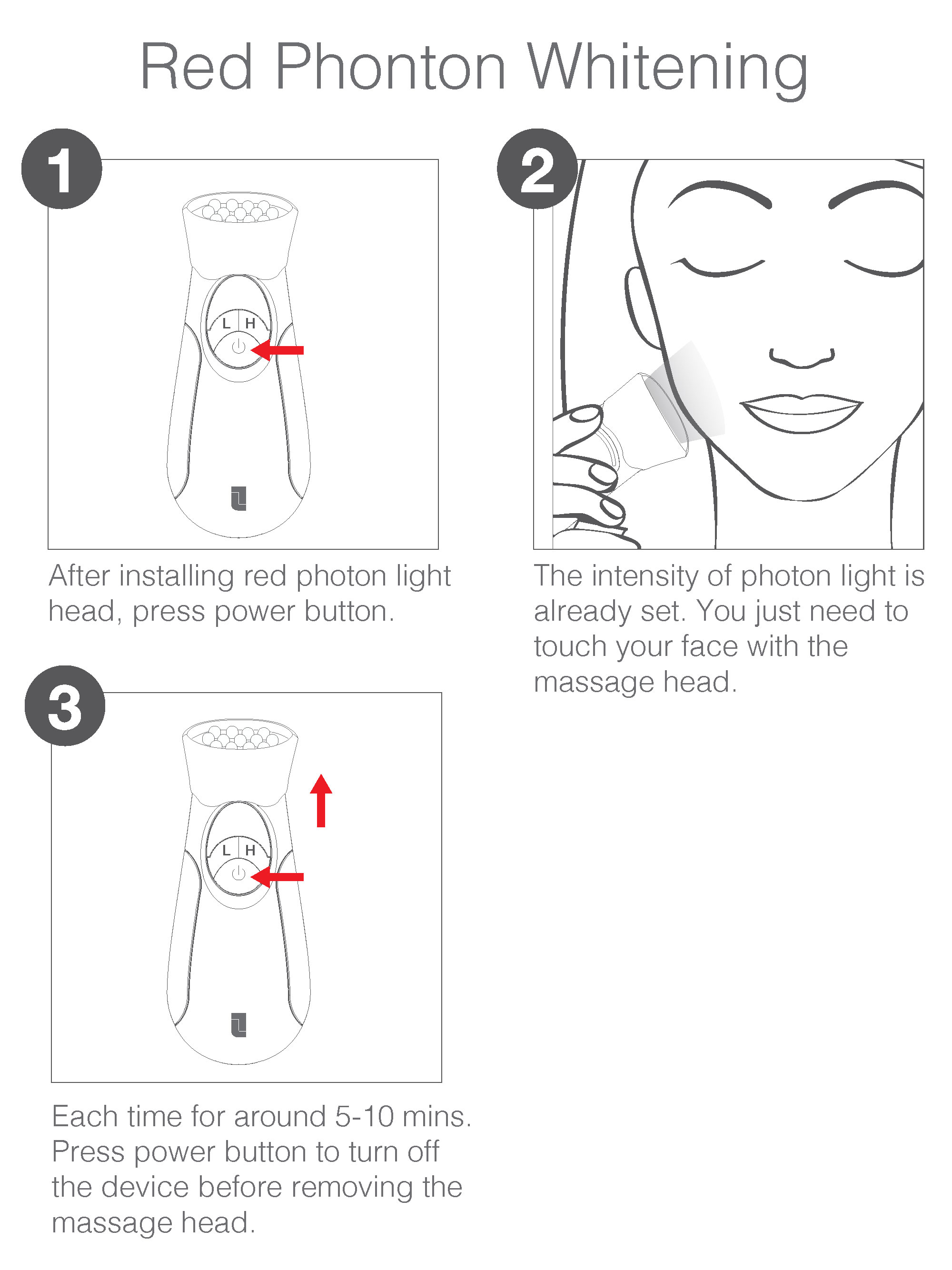 Red Phonton Whitening

1

L H

After installing red photon light head, press power button.

2

The intensity of photon light is already set. You just need to touch your face with the massage head.

3

L H

Each time for around 5-10 mins. Press power button to turn off the device before removing the massage head.