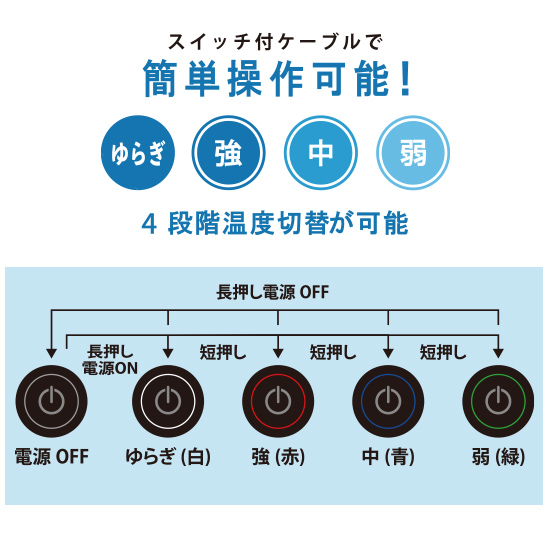 スイッチ付ケーブルで
簡単操作可能!

ゆらぎ 強 中 弱

4 段階温度切替が可能

長押し電源 OFF

長押し
電源ON

短押し

短押し

短押し

電源 OFF

ゆらぎ (白)

強 (赤)

中 (青)

弱 (緑)