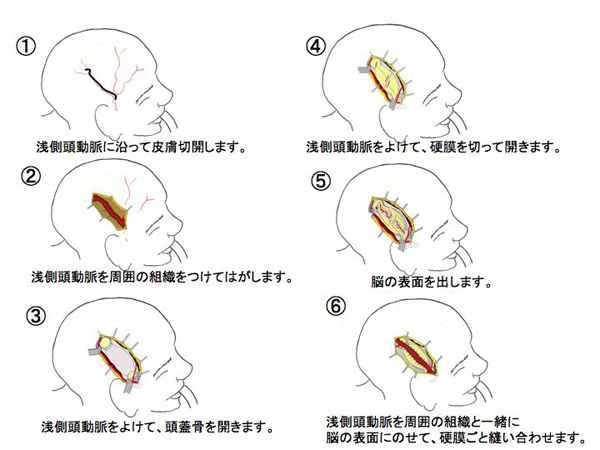 ①

浅側頭動脈に沿って皮膚切開します。

②

浅側頭動脈を周囲の組織をつけてはがします。

③

浅側頭動脈をよけて、頭蓋骨を開きます。

④

浅側頭動脈をよけて、硬膜を切って開きます。

⑤

脳の表面を出します。

⑥

浅側頭動脈を周囲の組織と一緒に脳の表面にのせて、硬膜ごと縫い合わせます。