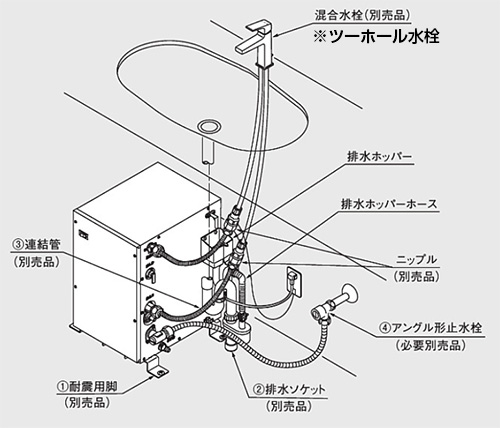 混合水栓(別売品)
※ツーホール水栓

排水ホッパー

排水ホッパーホース

③連結管
(別売品)

ニップル
(別売品)

④アングル形止水栓
(必要別売品)

①耐震用脚
(別売品)

②排水ソケット
(別売品)