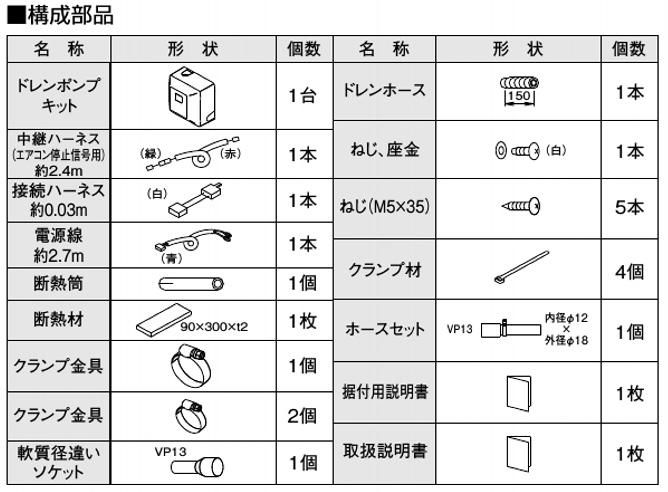 ■構成部品

| 名　称 | 形　状 | 個数 |
|---|---|---|
| ドレンポンプキット | | 1台 |
| 中継ハーネス (エアコン停止信号用) 約2.4m | (緑) (赤) | 1本 |
| 接続ハーネス 約0.03m | (白) | 1本 |
| 電源線 約2.7m | (青) | 1本 |
| 断熱筒 | | 1個 |
| 断熱材 | 90×300×t2 | 1枚 |
| クランプ金具 | | 1個 |
| クランプ金具 | | 2個 |
| 軟質径違いソケット | VP13 | 1個 |

| 名　称 | 形　状 | 個数 |
|---|---|---|
| ドレンホース | 150 | 1本 |
| ねじ、座金 | (白) | 1本 |
| ねじ(M5×35) | | 5本 |
| クランプ材 | | 4個 |
| ホースセット | VP13 内径φ12 × 外径φ18 | 1個 |
| 据付用説明書 | | 1枚 |
| 取扱説明書 | | 1枚 |