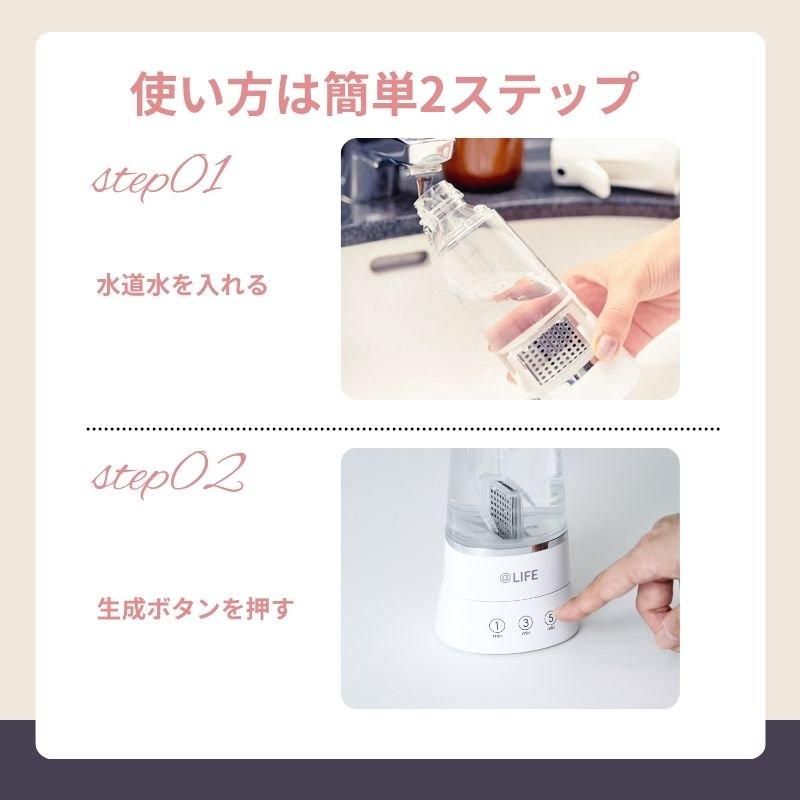 使い方は簡単2ステップ

step01

水道水を入れる

step02

生成ボタンを押す

@LIFE

1 min 3 min 5 min