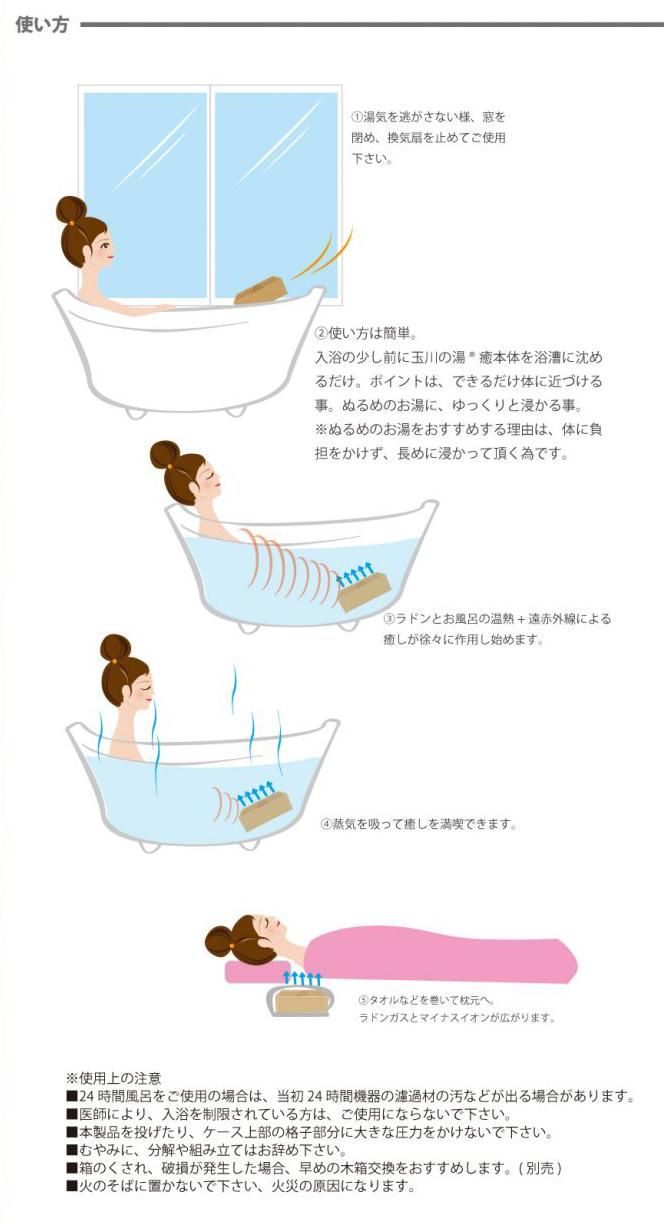 使い方

①湯気を逃がさない様、窓を閉め、換気扇を止めてご使用下さい。

②使い方は簡単。
入浴の少し前に玉川の湯®癒本体を浴漕に沈めるだけ。ポイントは、できるだけ体に近づける事。ぬるめのお湯に、ゆっくりと浸かる事。
※ぬるめのお湯をおすすめする理由は、体に負担をかけず、長めに浸かって頂く為です。

③ラドンとお風呂の温熱＋遠赤外線による癒しが徐々に作用し始めます。

④蒸気を吸って癒しを満喫できます。

⑤タオルなどを巻いて枕元へ。
ラドンガスとマイナスイオンが広がります。

※使用上の注意
■24 時間風呂をご使用の場合は、当初 24 時間機器の濾過材の汚などが出る場合があります。
■医師により、入浴を制限されている方は、ご使用にならないで下さい。
■本製品を投げたり、ケース上部の格子部分に大きな圧力をかけないで下さい。
■むやみに、分解や組み立てはお辞め下さい。
■箱のくされ、破損が発生した場合、早めの木箱交換をおすすめします。( 別売 )
■火のそばに置かないで下さい、火災の原因になります。