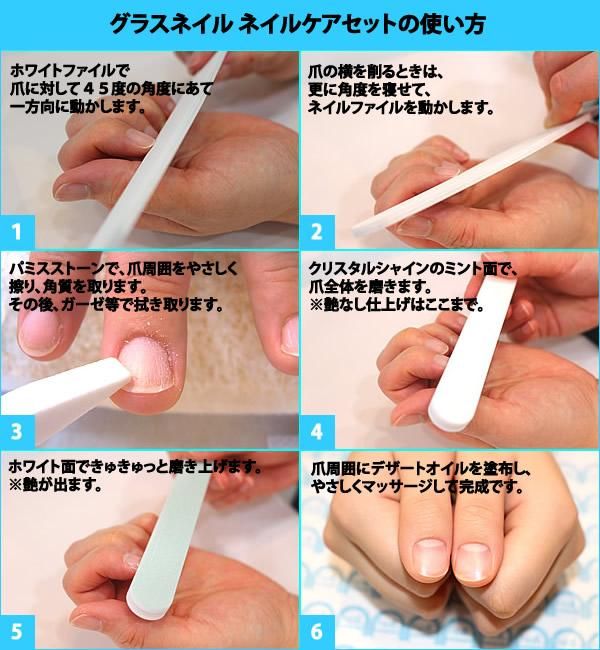 グラスネイル ネイルケアセットの使い方

ホワイトファイルで
爪に対して４５度の角度にあて
一方向に動かします。

1

爪の横を削るときは、
更に角度を寝せて、
ネイルファイルを動かします。

2

パミスストーンで、爪周囲をやさしく
擦り、角質を取ります。
その後、ガーゼ等で拭き取ります。

3

クリスタルシャインのミント面で、
爪全体を磨きます。
※艶なし仕上げはここまで。

4

ホワイト面できゅきゅっと磨き上げます。
※艶が出ます。

5

爪周囲にデザートオイルを塗布し、
やさしくマッサージして完成です。

6