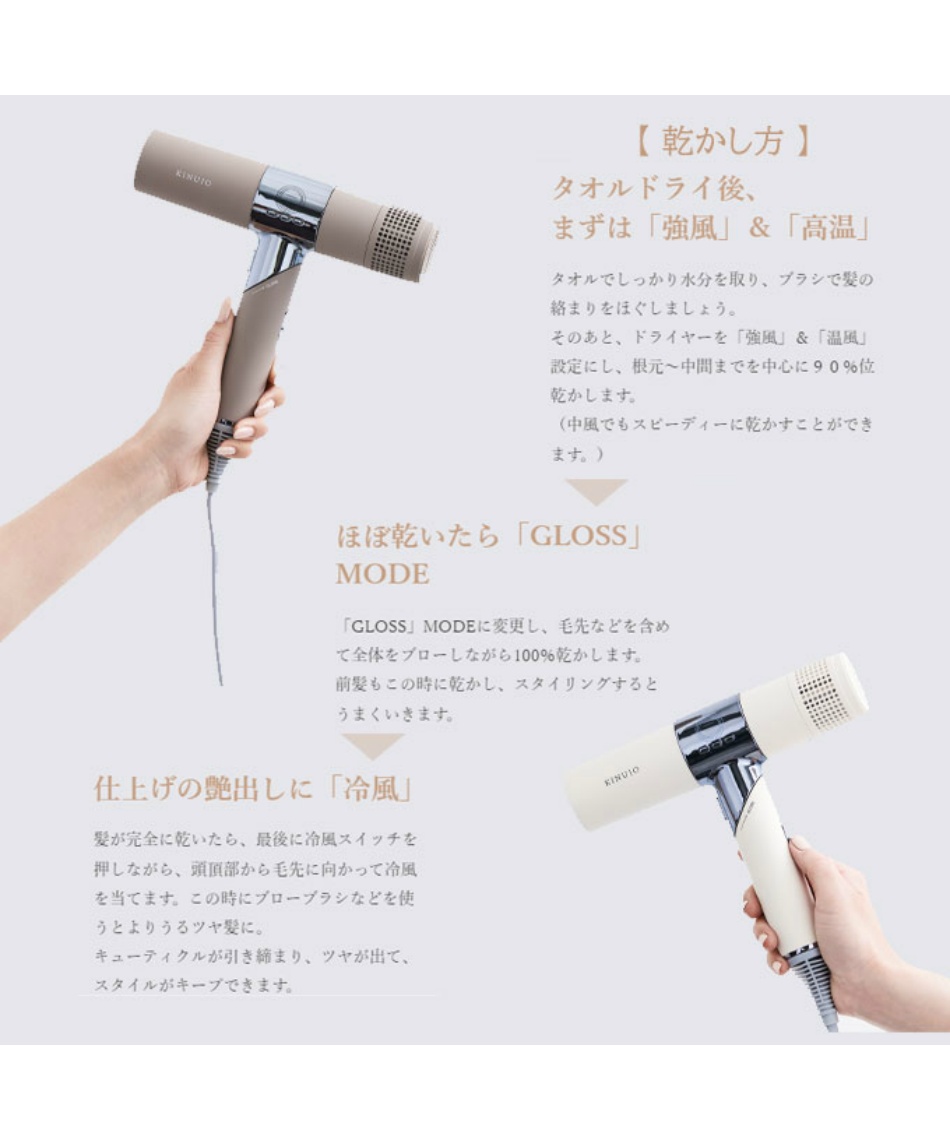 KINUJO

【 乾かし方 】

タオルドライ後、まずは「強風」&「高温」

タオルでしっかり水分を取り、ブラシで髪の絡まりをほぐしましょう。
そのあと、ドライヤーを「強風」&「温風」設定にし、根元～中間までを中心に９０%位乾かします。
（中風でもスピーディーに乾かすことができます。）

ほぼ乾いたら「GLOSS」MODE

「GLOSS」MODEに変更し、毛先などを含めて全体をブローしながら100%乾かします。
前髪もこの時に乾かし、スタイリングするとうまくいきます。

仕上げの艶出しに「冷風」

髪が完全に乾いたら、最後に冷風スイッチを押しながら、頭頂部から毛先に向かって冷風を当てます。この時にブローブラシなどを使うとよりうるツヤ髪に。
キューティクルが引き締まり、ツヤが出て、スタイルがキープできます。

KINUJO