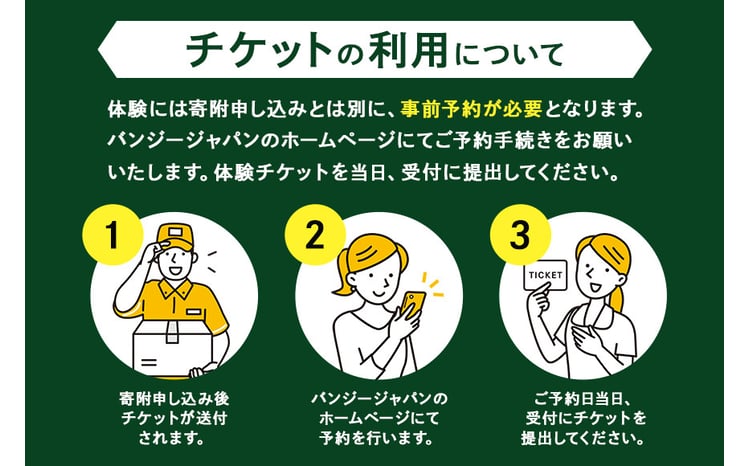 チケットの利用について

体験には寄附申し込みとは別に、事前予約が必要となります。バンジージャパンのホームページにてご予約手続きをお願いいたします。体験チケットを当日、受付に提出してください。

1

寄附申し込み後
チケットが送付
されます。

2

バンジージャパンの
ホームページにて
予約を行います。

3

TICKET

ご予約日当日、
受付にチケットを
提出してください。